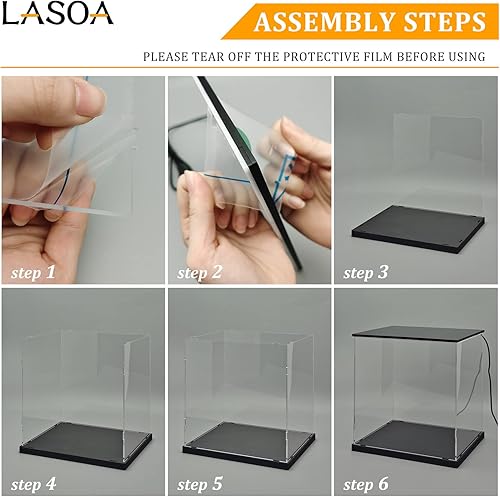 LASOA

ASSEMBLY STEPS

PLEASE TEAR OFF THE PROTECTIVE FILM BEFORE USING

step 1

step 2

step 3

step 4

step 5

step 6