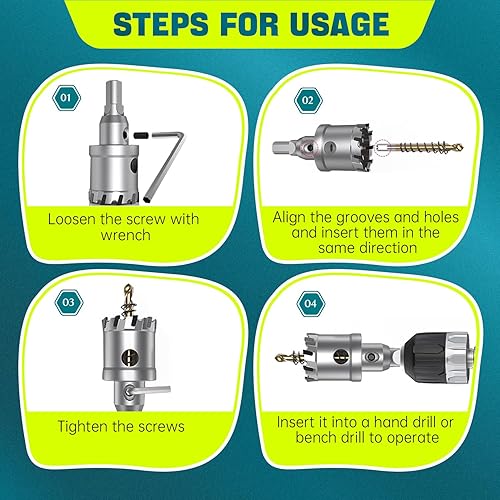 STEPS FOR USAGE

01

Loosen the screw with wrench

02

Align the grooves and holes and insert them in the same direction

03

Tighten the screws

04

Insert it into a hand drill or bench drill to operate