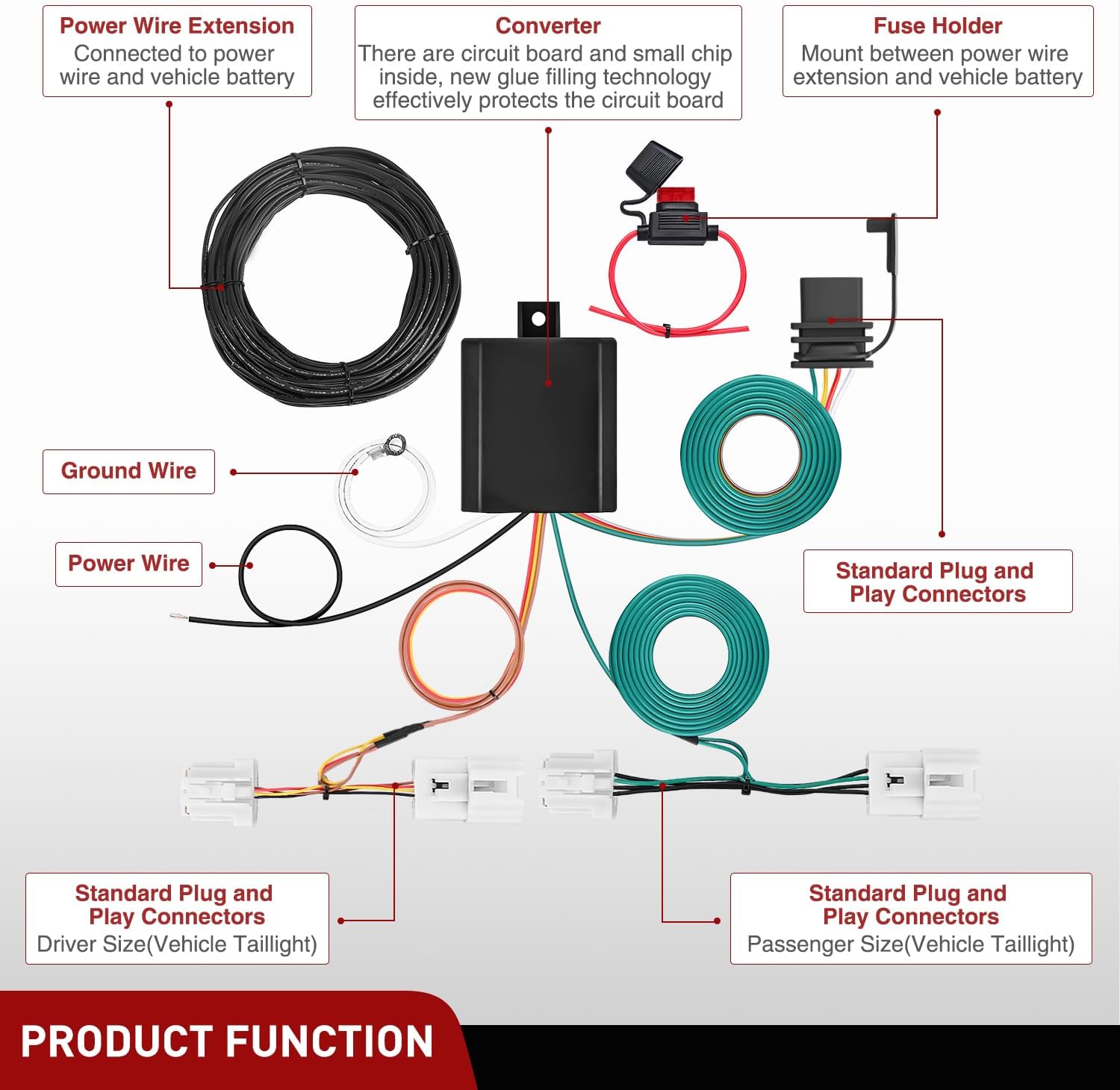 Power Wire Extension
Connected to power wire and vehicle battery

Converter
There are circuit board and small chip inside, new glue filling technology effectively protects the circuit board

Fuse Holder
Mount between power wire extension and vehicle battery

Ground Wire

Power Wire

Standard Plug and Play Connectors

Standard Plug and Play Connectors
Driver Size(Vehicle Taillight)

Standard Plug and Play Connectors
Passenger Size(Vehicle Taillight)

PRODUCT FUNCTION