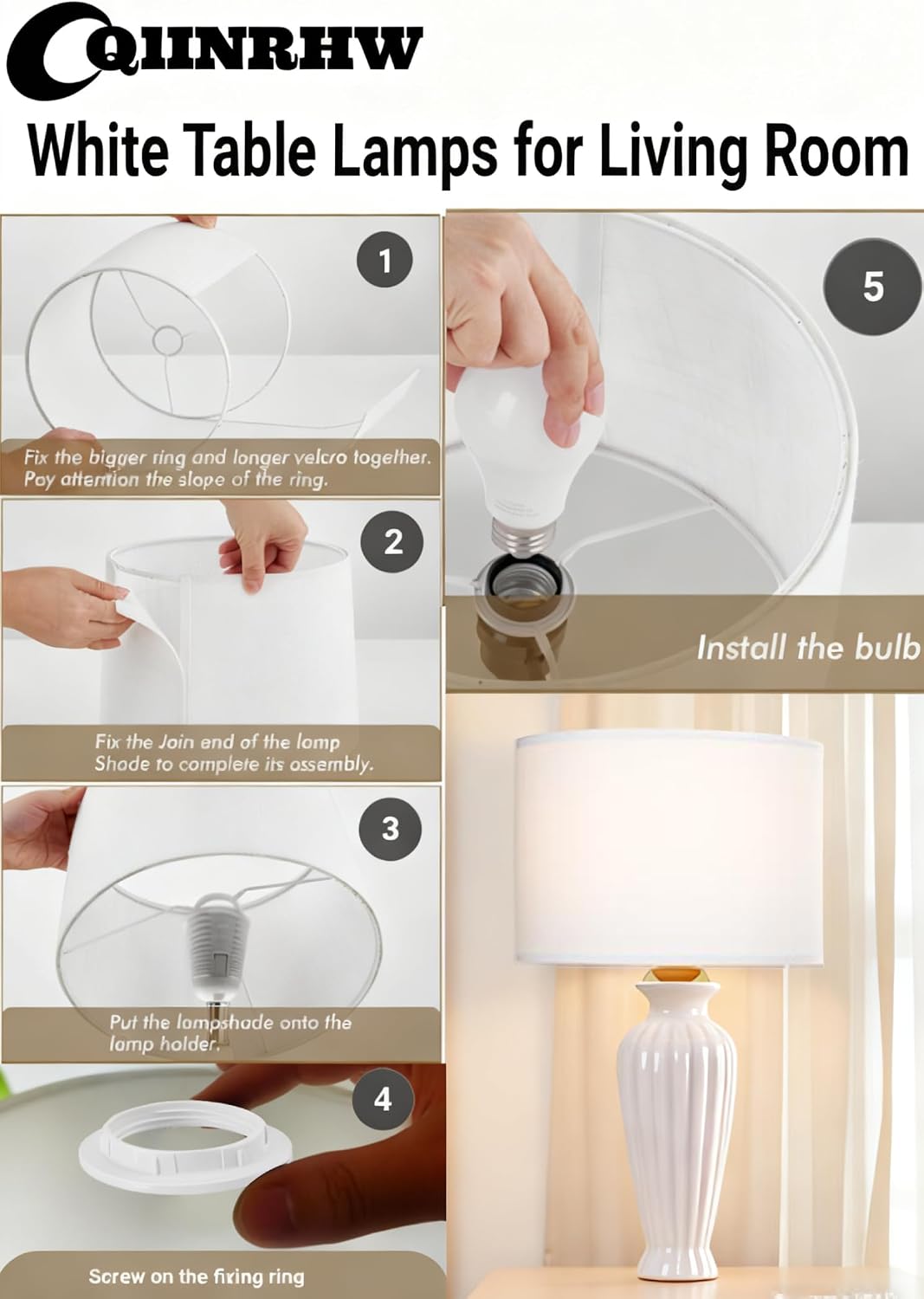 QIINRHW

White Table Lamps for Living Room

1

Fix the bigger ring and longer velcro together. Pay attention the slope of the ring.

2

Fix the Join end of the lamp Shade to complete its assembly.

3

Put the lampshade onto the lamp holder.

4

Screw on the fixing ring

5

Install the bulb