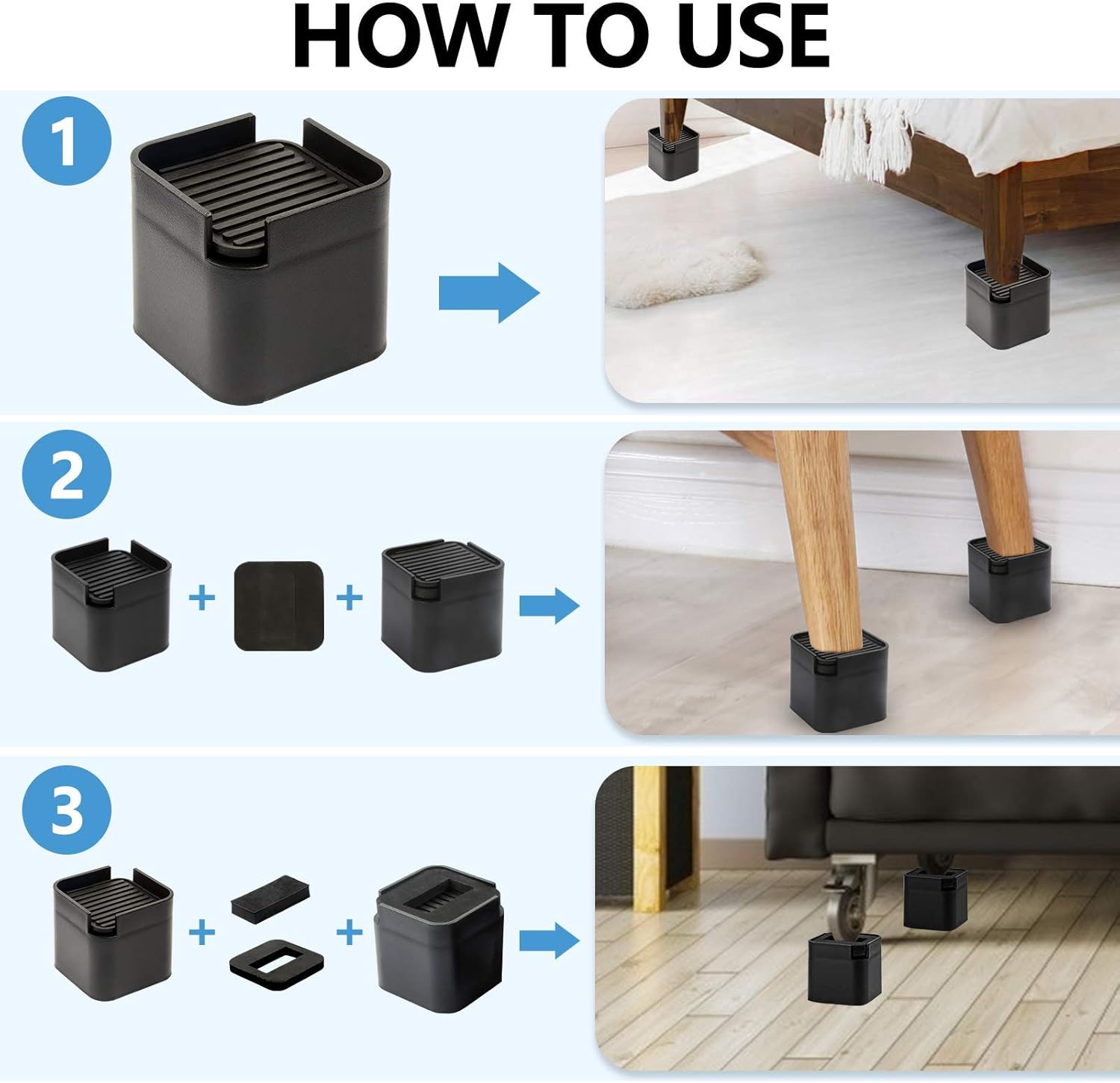 HOW TO USE

1

2

+ +

3

+ +