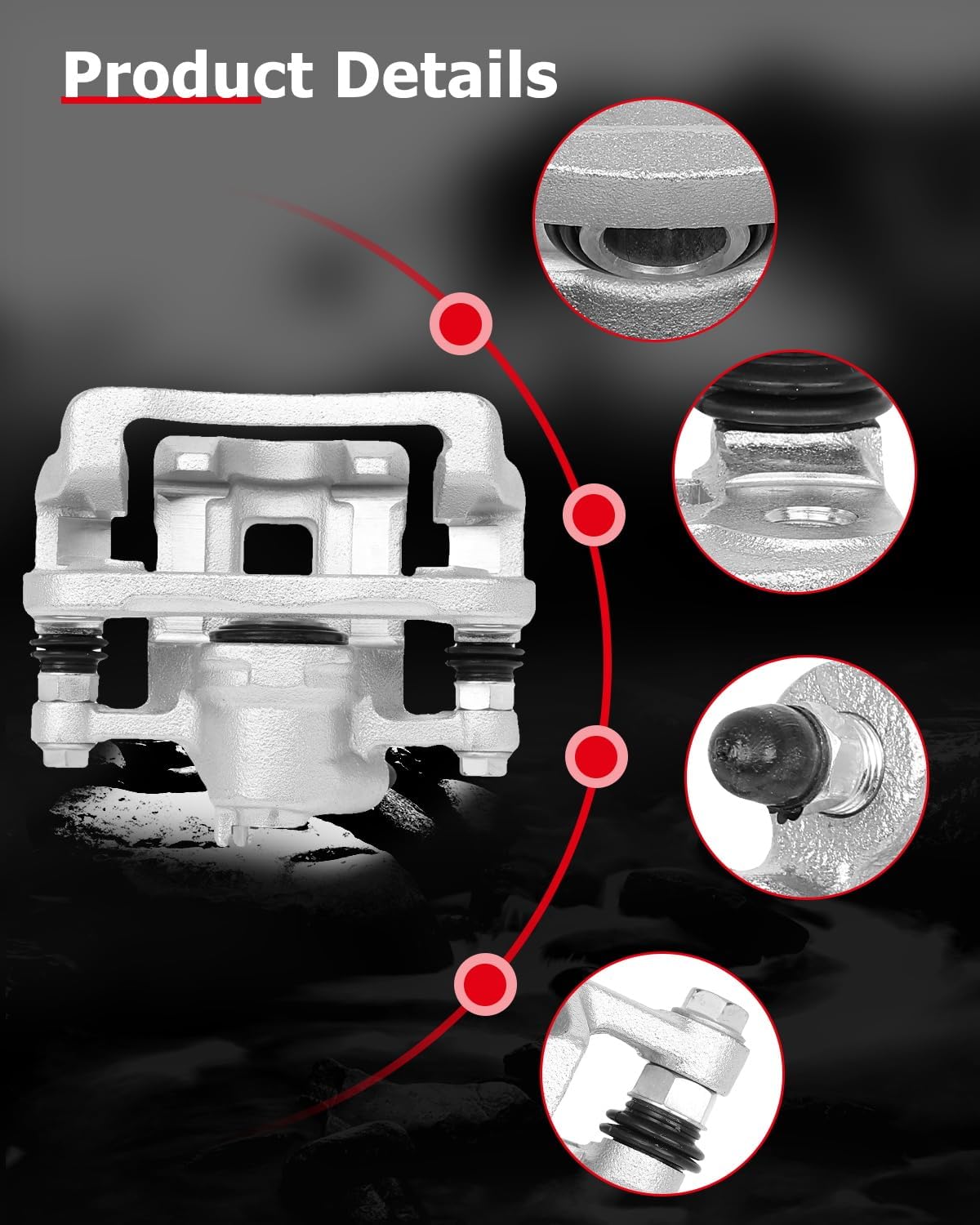 Product Details