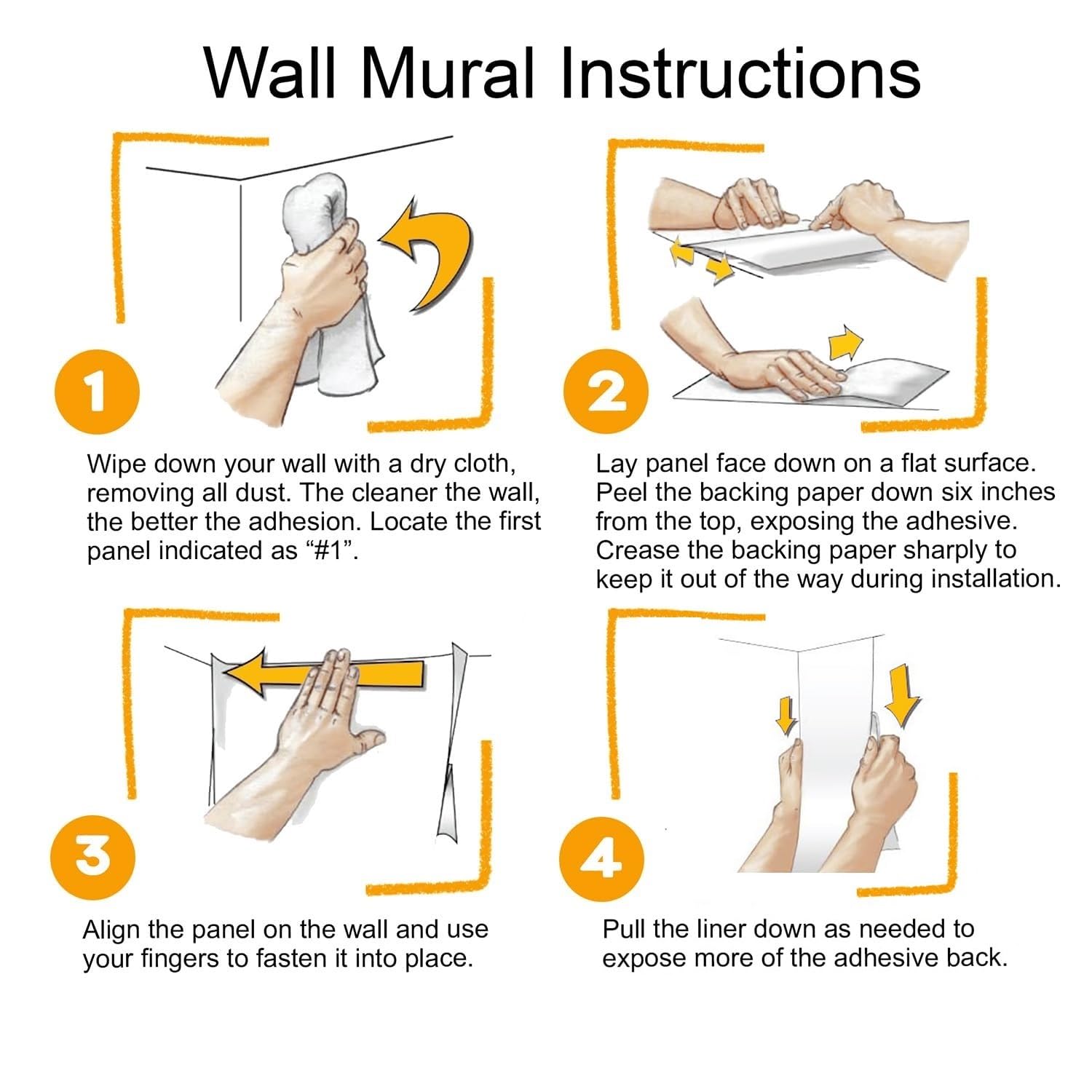 Wall Mural Instructions

1

Wipe down your wall with a dry cloth, removing all dust. The cleaner the wall, the better the adhesion. Locate the first panel indicated as “#1”.

2

Lay panel face down on a flat surface. Peel the backing paper down six inches from the top, exposing the adhesive. Crease the backing paper sharply to keep it out of the way during installation.

3

Align the panel on the wall and use your fingers to fasten it into place.

4

Pull the liner down as needed to expose more of the adhesive back.