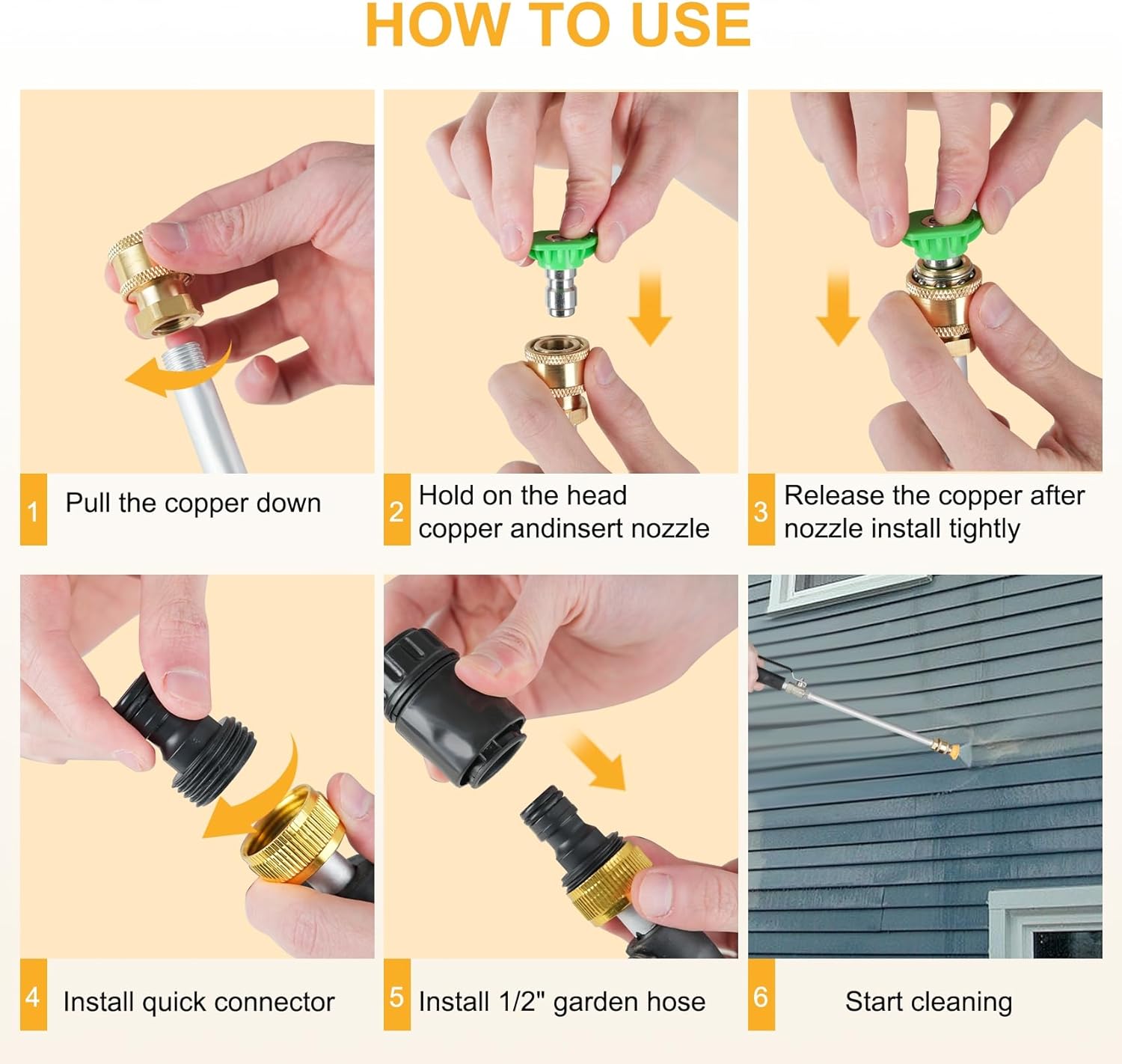 HOW TO USE

1 Pull the copper down

2 Hold on the head copper andinsert nozzle

3 Release the copper after nozzle install tightly

4 Install quick connector

5 Install 1/2" garden hose

6 Start cleaning