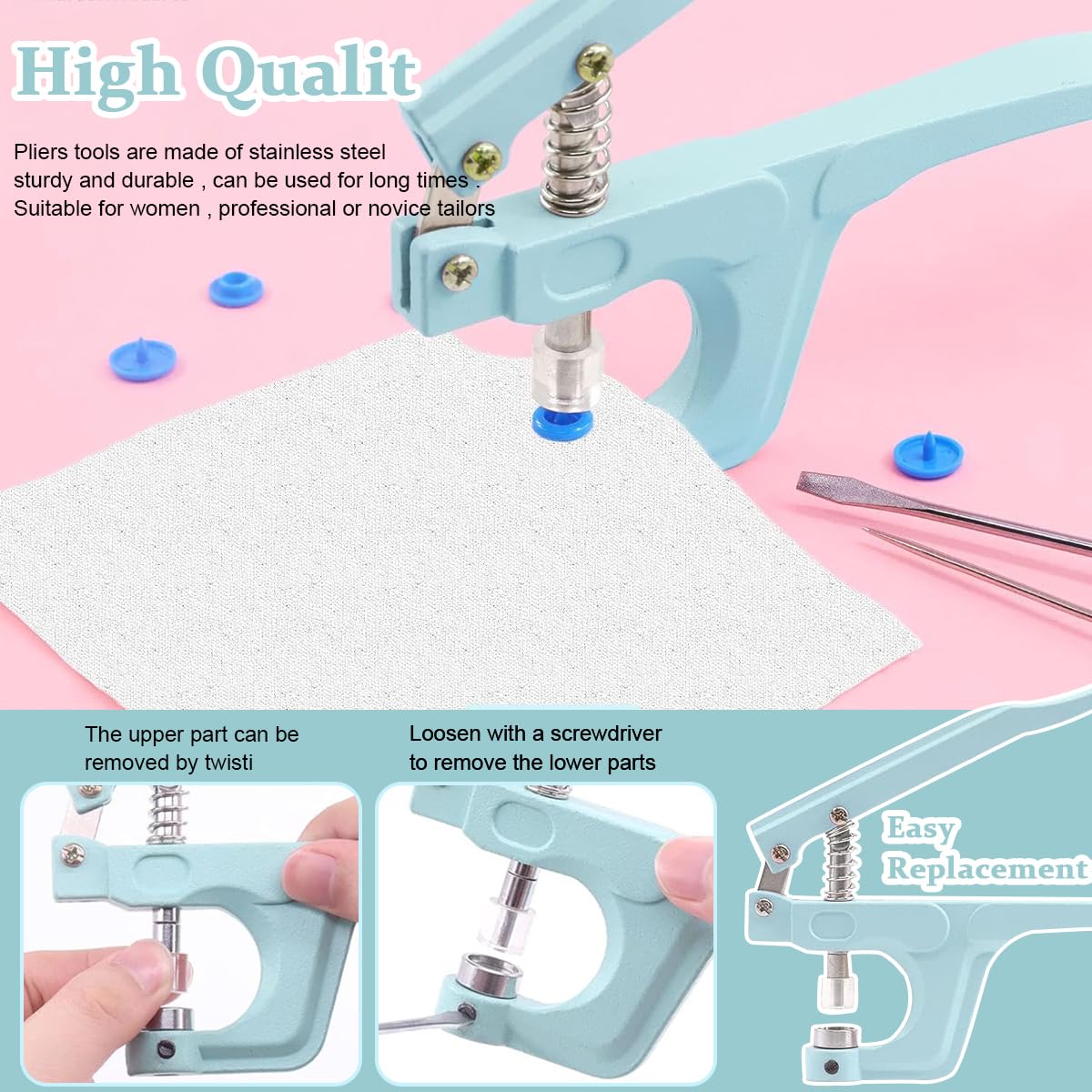 High Qualit

Pliers tools are made of stainless steel sturdy and durable , can be used for long times . Suitable for women , professional or novice tailors

The upper part can be removed by twisti

Loosen with a screwdriver to remove the lower parts

Easy Replacement