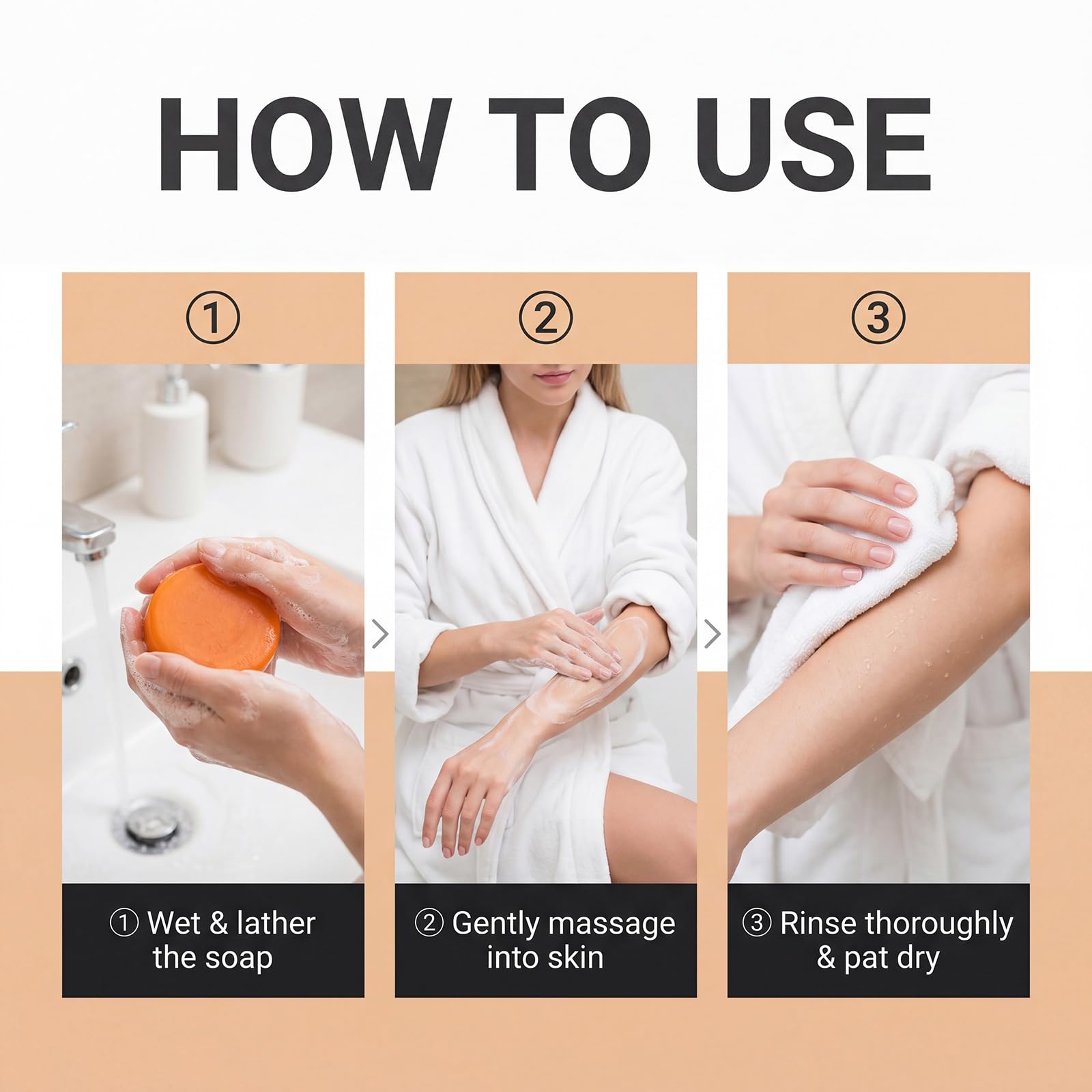 HOW TO USE

①

① Wet & lather the soap

②

② Gently massage into skin

③

③ Rinse thoroughly & pat dry