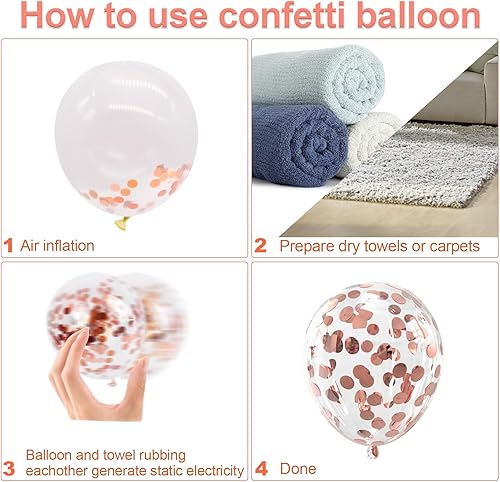 How to use confetti balloon

1 Air inflation

2 Prepare dry towels or carpets

3 Balloon and towel rubbing eachother generate static electricity

4 Done