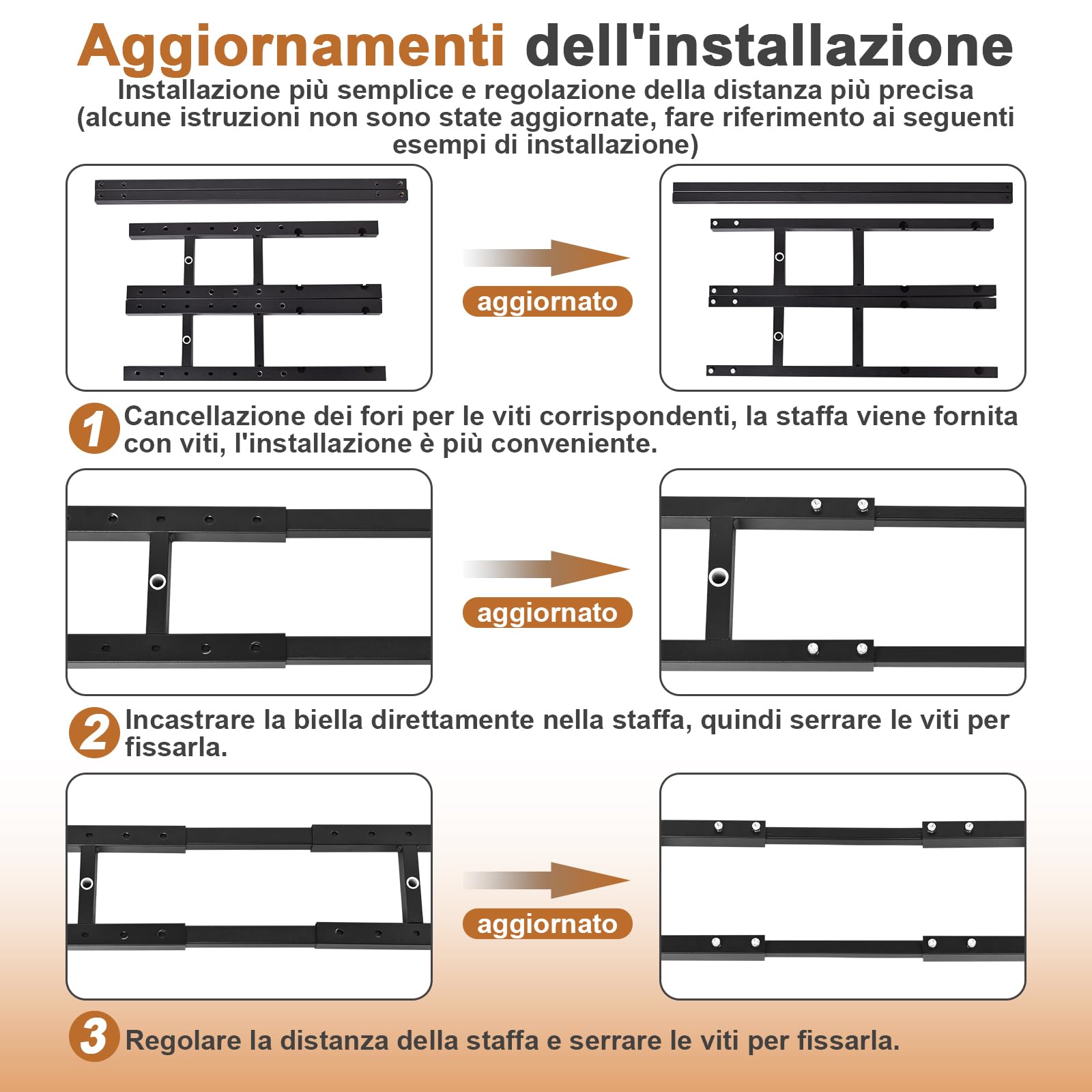 Aggiornamenti dell'installazione

Installazione più semplice e regolazione della distanza più precisa (alcune istruzioni non sono state aggiornate, fare riferimento ai seguenti esempi di installazione)

aggiornato

1 Cancellazione dei fori per le viti corrispondenti, la staffa viene fornita con viti, l'installazione è più conveniente.

aggiornato

2 Incastrare la biella direttamente nella staffa, quindi serrare le viti per fissarla.

aggiornato

3 Regolare la distanza della staffa e serrare le viti per fissarla.