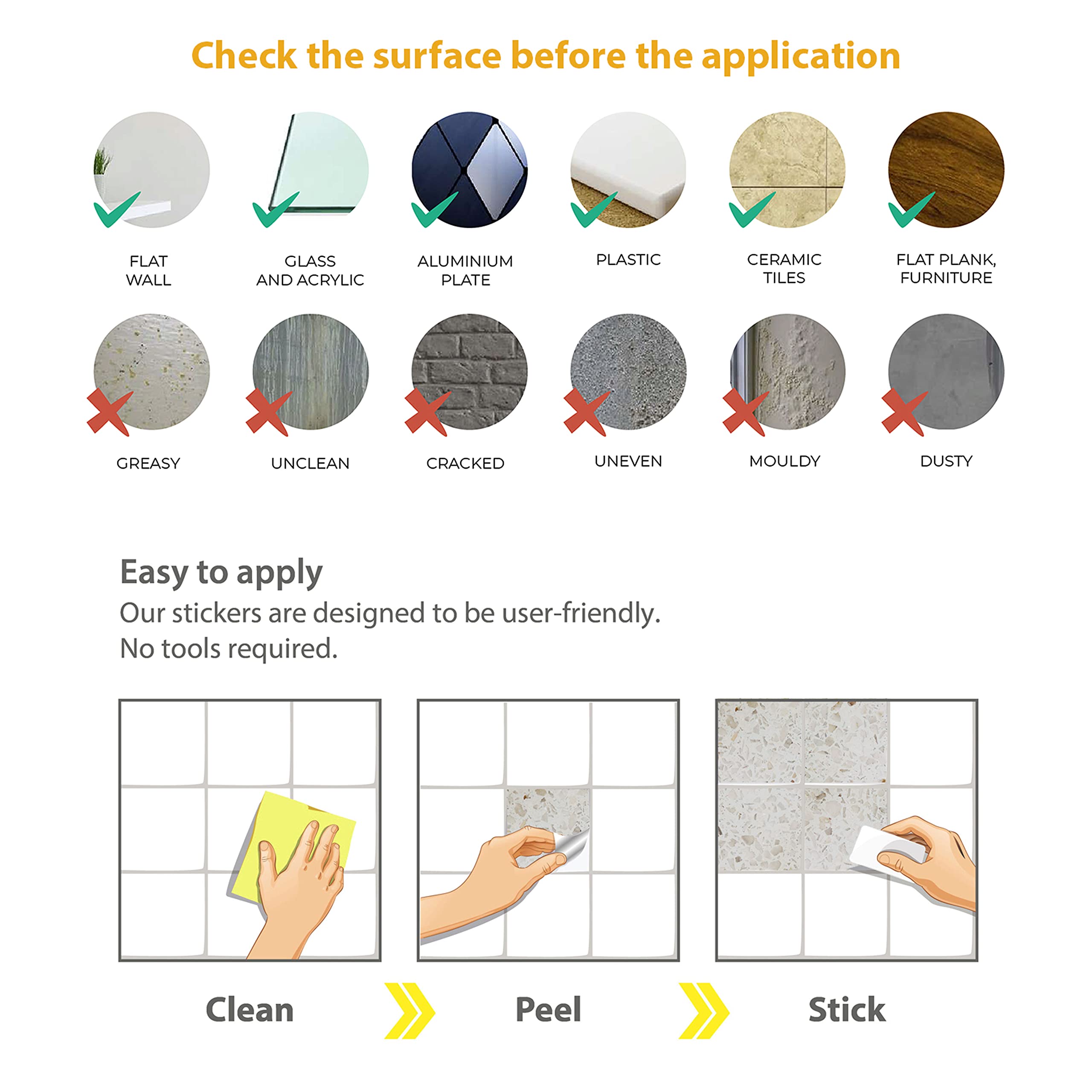 Check the surface before the application

FLAT WALL

GLASS AND ACRYLIC

ALUMINIUM PLATE

PLASTIC

CERAMIC TILES

FLAT PLANK, FURNITURE

GREASY

UNCLEAN

CRACKED

UNEVEN

MOULDY

DUSTY

Easy to apply

Our stickers are designed to be user-friendly. No tools required.

Clean

Peel

Stick