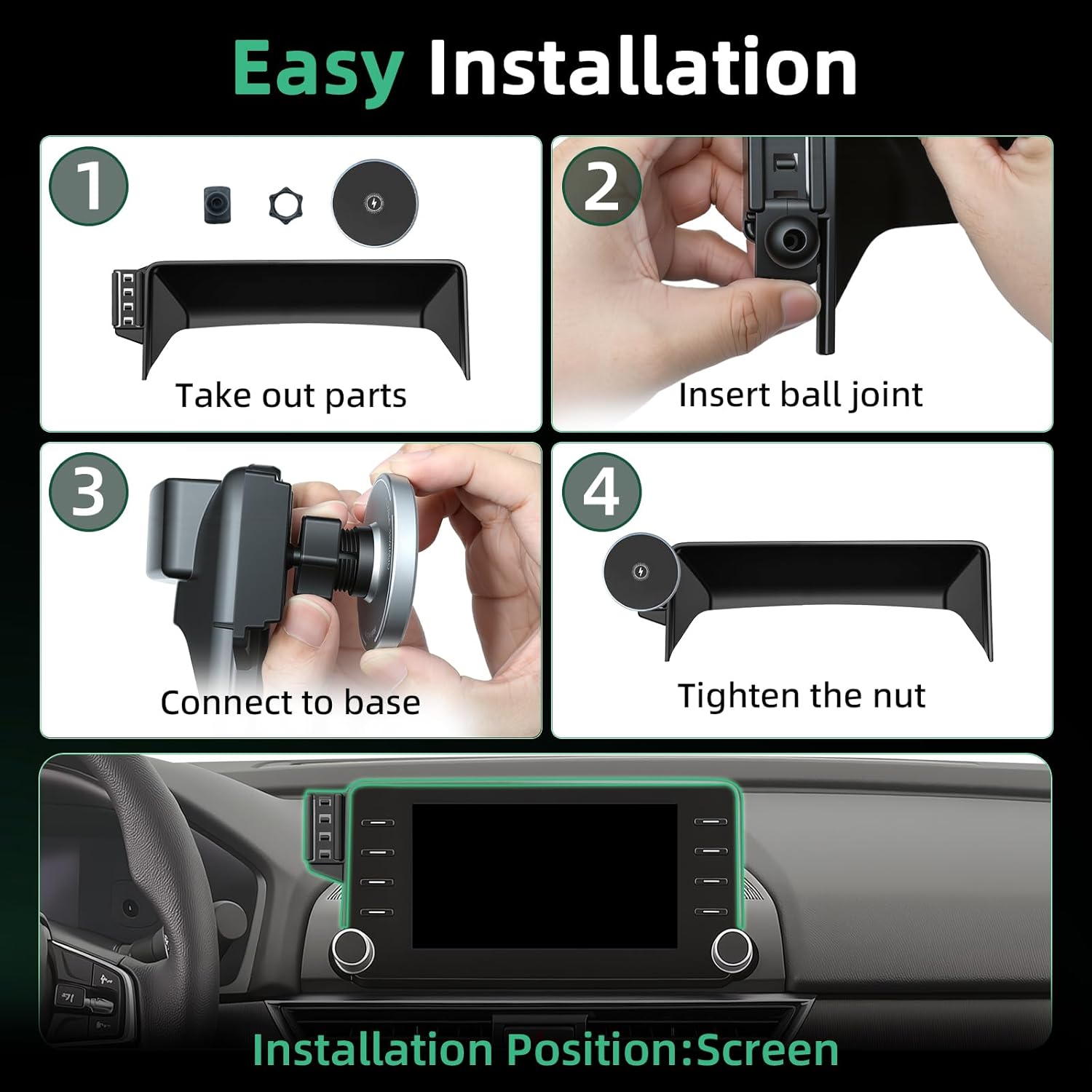 Easy Installation

1

Take out parts

2

Insert ball joint

3

Connect to base

4

Tighten the nut

Installation Position:Screen