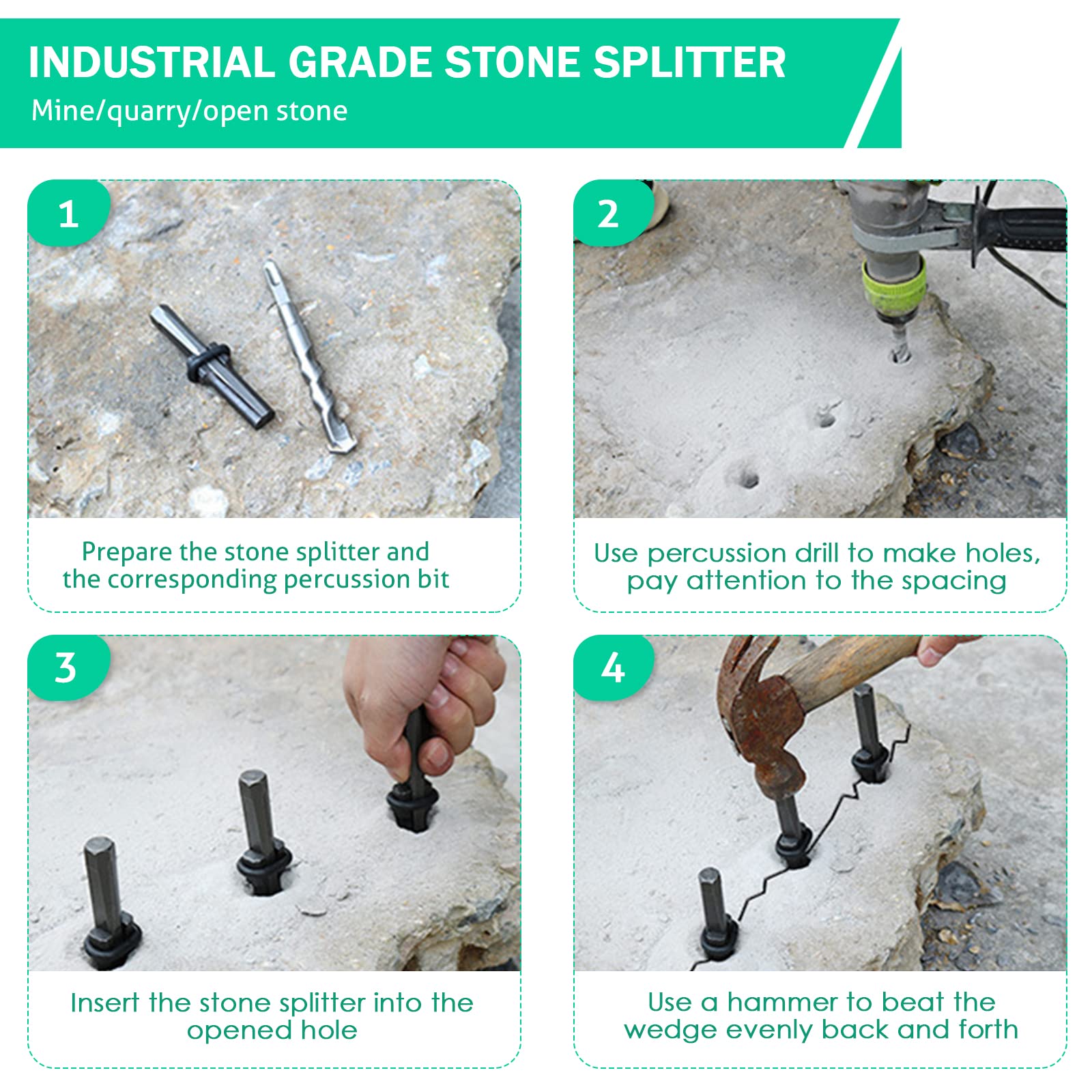 INDUSTRIAL GRADE STONE SPLITTER
Mine/quarry/open stone

1

Prepare the stone splitter and the corresponding percussion bit

2

Use percussion drill to make holes, pay attention to the spacing

3

Insert the stone splitter into the opened hole

4

Use a hammer to beat the wedge evenly back and forth