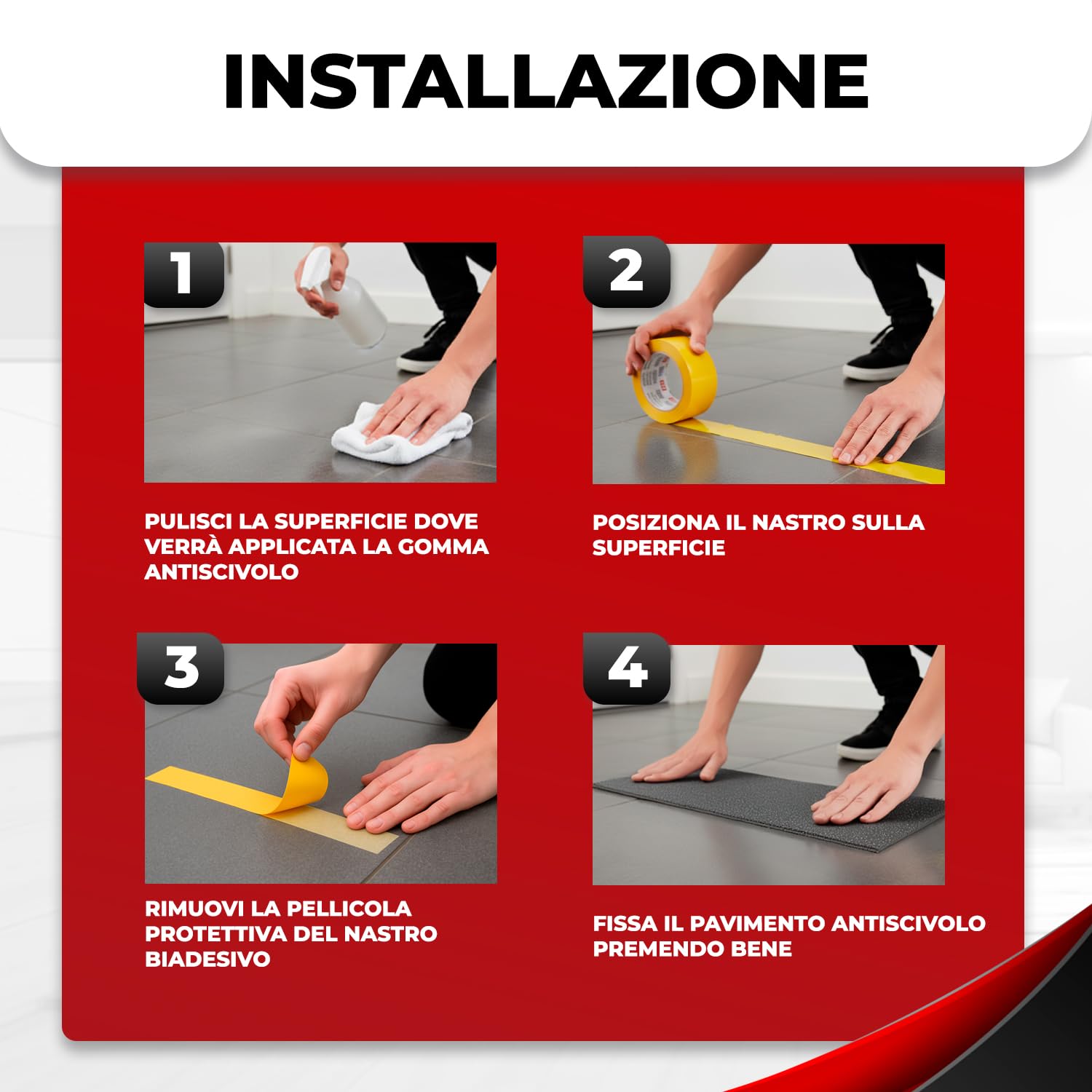 INSTALLAZIONE

1

PULISCI LA SUPERFICIE DOVE VERRÀ APPLICATA LA GOMMA ANTISCIVOLO

2

POSIZIONA IL NASTRO SULLA SUPERFICIE

3

RIMUOVI LA PELLICOLA PROTETTIVA DEL NASTRO BIADESIVO

4

FISSA IL PAVIMENTO ANTISCIVOLO PREMENDO BENE