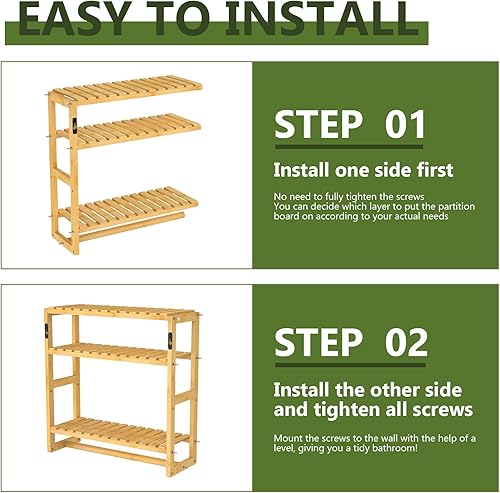 EASY TO INSTALL

STEP 01

Install one side first

No need to fully tighten the screws
You can decide which layer to put the partition board on according to your actual needs

STEP 02

Install the other side and tighten all screws

Mount the screws to the wall with the help of a level, giving you a tidy bathroom!