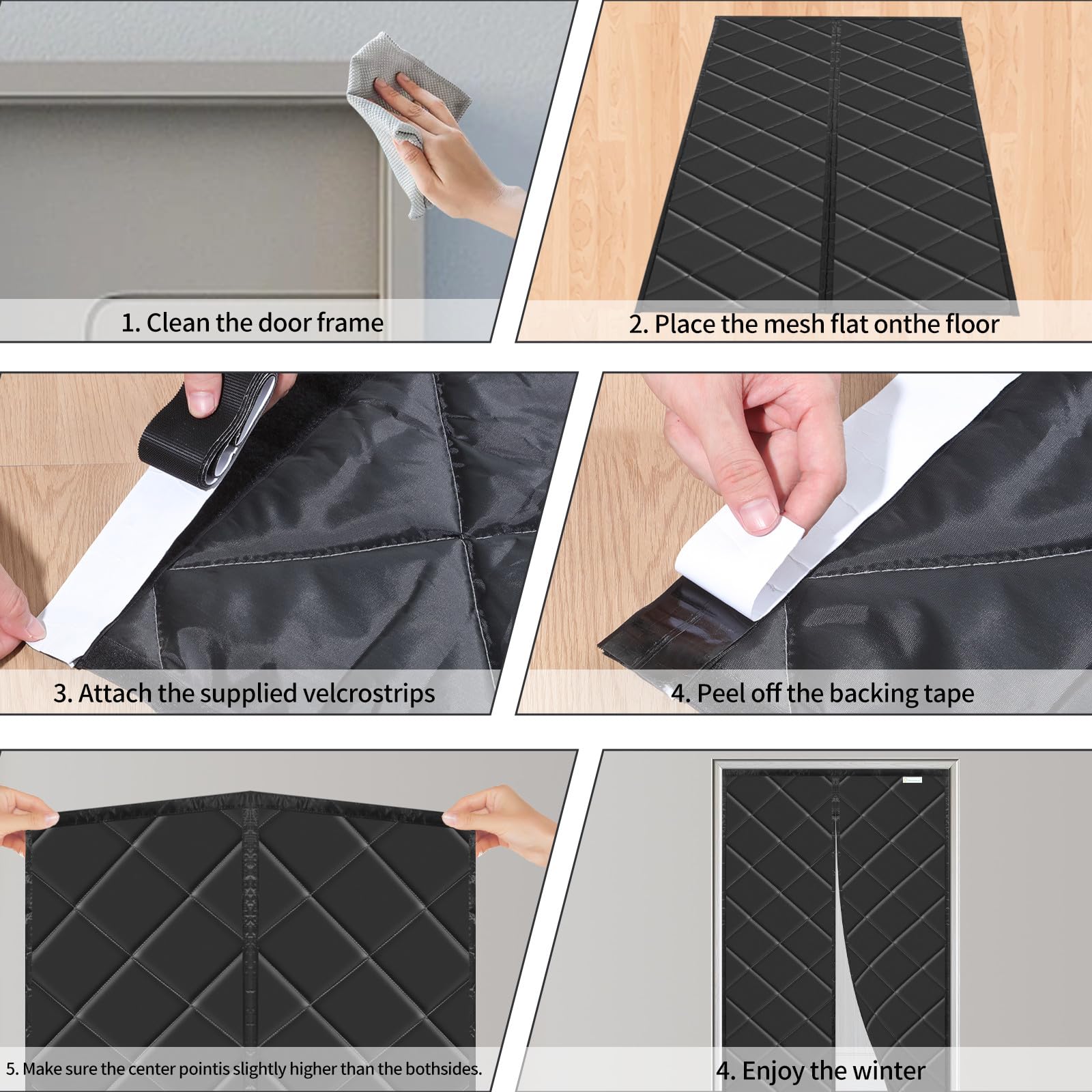 1. Clean the door frame

2. Place the mesh flat onthe floor

3. Attach the supplied velcrostrips

4. Peel off the backing tape

5. Make sure the center pointis slightly higher than the bothsides.

4. Enjoy the winter