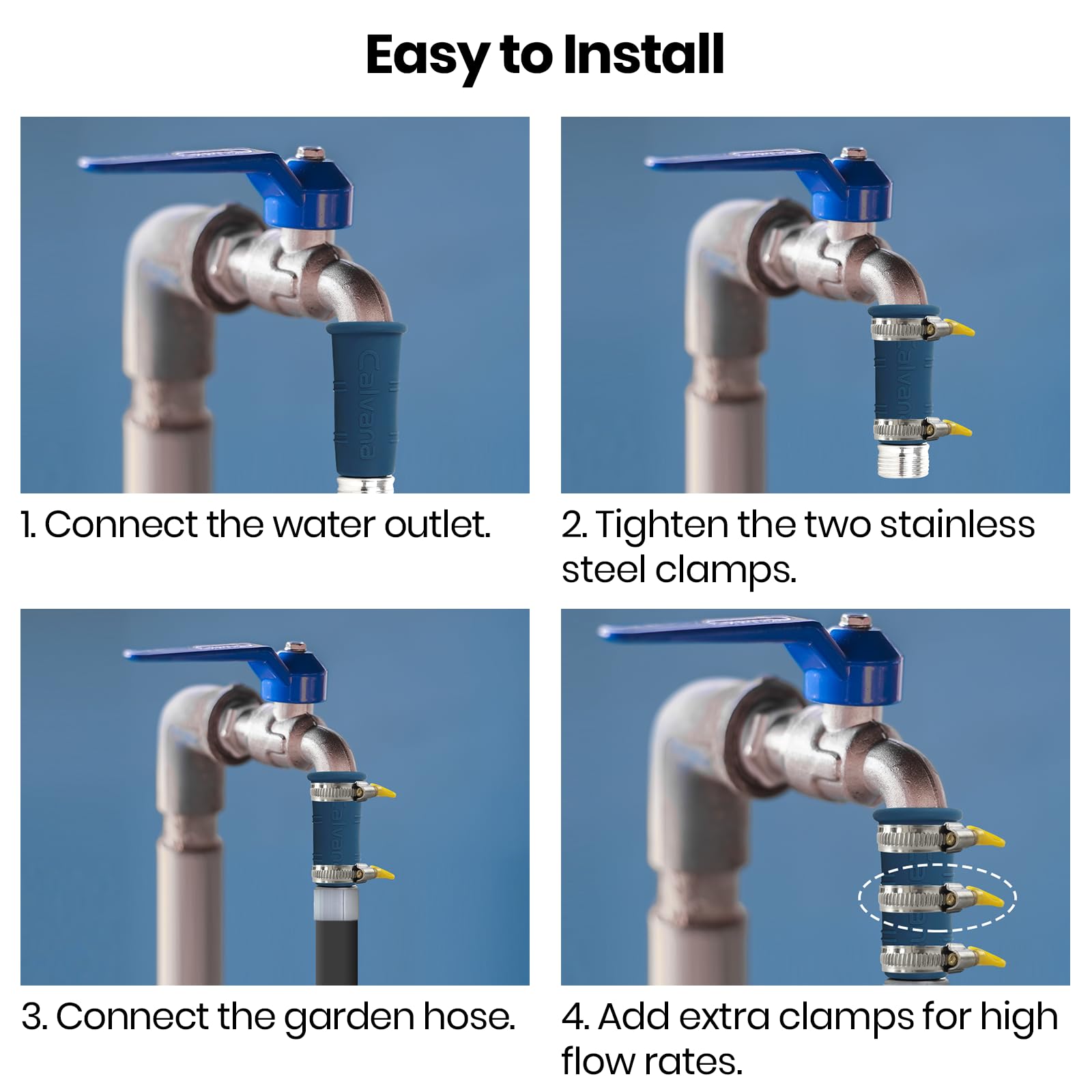 Easy to Install

Calvana

1. Connect the water outlet.

Calvana

2. Tighten the two stainless steel clamps.

Calvana

3. Connect the garden hose.

4. Add extra clamps for high flow rates.