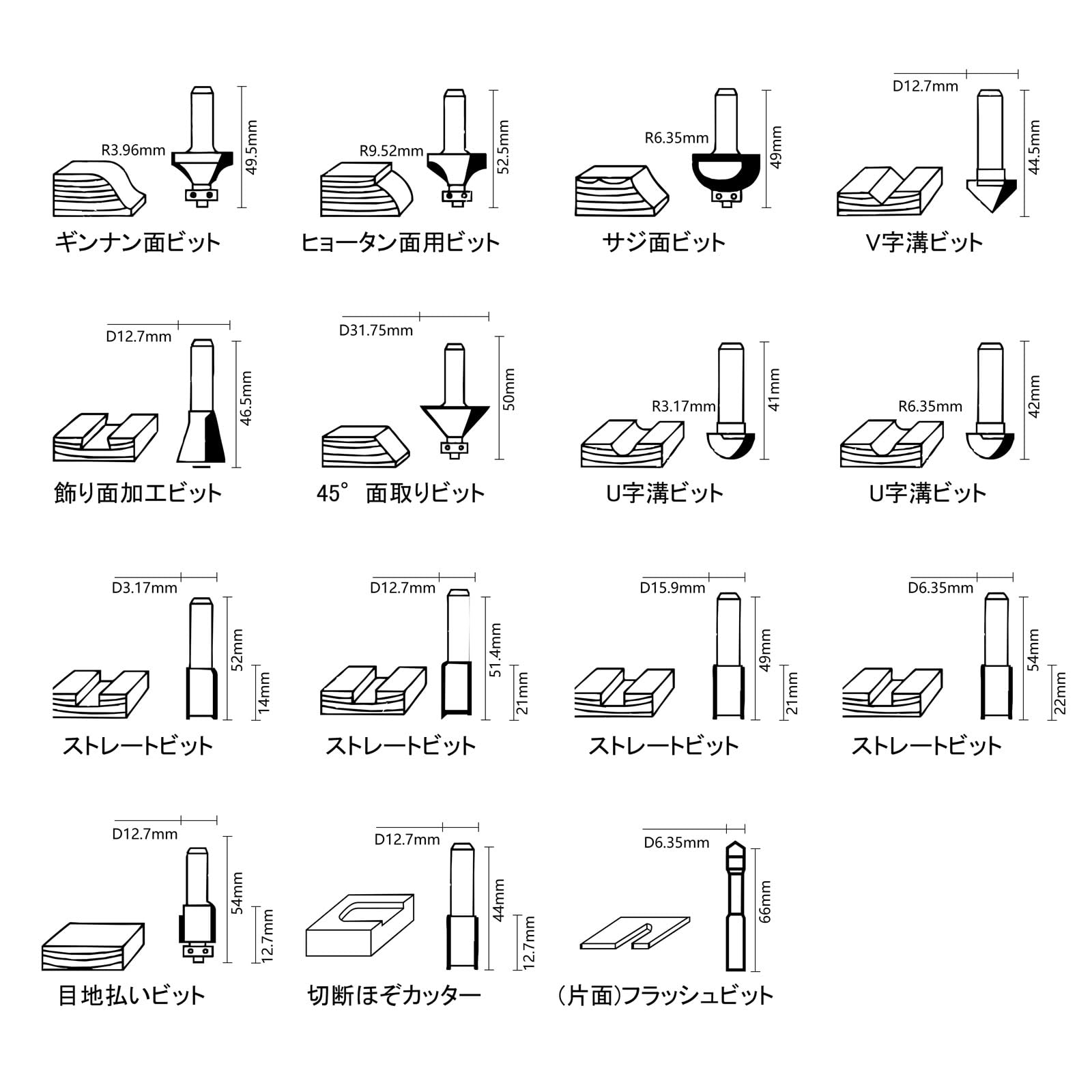 R3.96mm
49.5mm
ギンナン面ビット

R9.52mm
52.5mm
ヒョータン面用ビット

R6.35mm
49mm
サジ面ビット

D12.7mm
44.5mm
V字溝ビット

D12.7mm
46.5mm
飾り面加工ビット

D31.75mm
50mm
45° 面取りビット

R3.17mm
41mm
U字溝ビット

R6.35mm
42mm
U字溝ビット

D3.17mm
52mm
14mm
ストレートビット

D12.7mm
51.4mm
21mm
ストレートビット

D15.9mm
49mm
21mm
ストレートビット

D6.35mm
54mm
22mm
ストレートビット

D12.7mm
54mm
12.7mm
目地払いビット

D12.7mm
44mm
12.7mm
切断ほぞカッター

D6.35mm
66mm
(片面)フラッシュビット