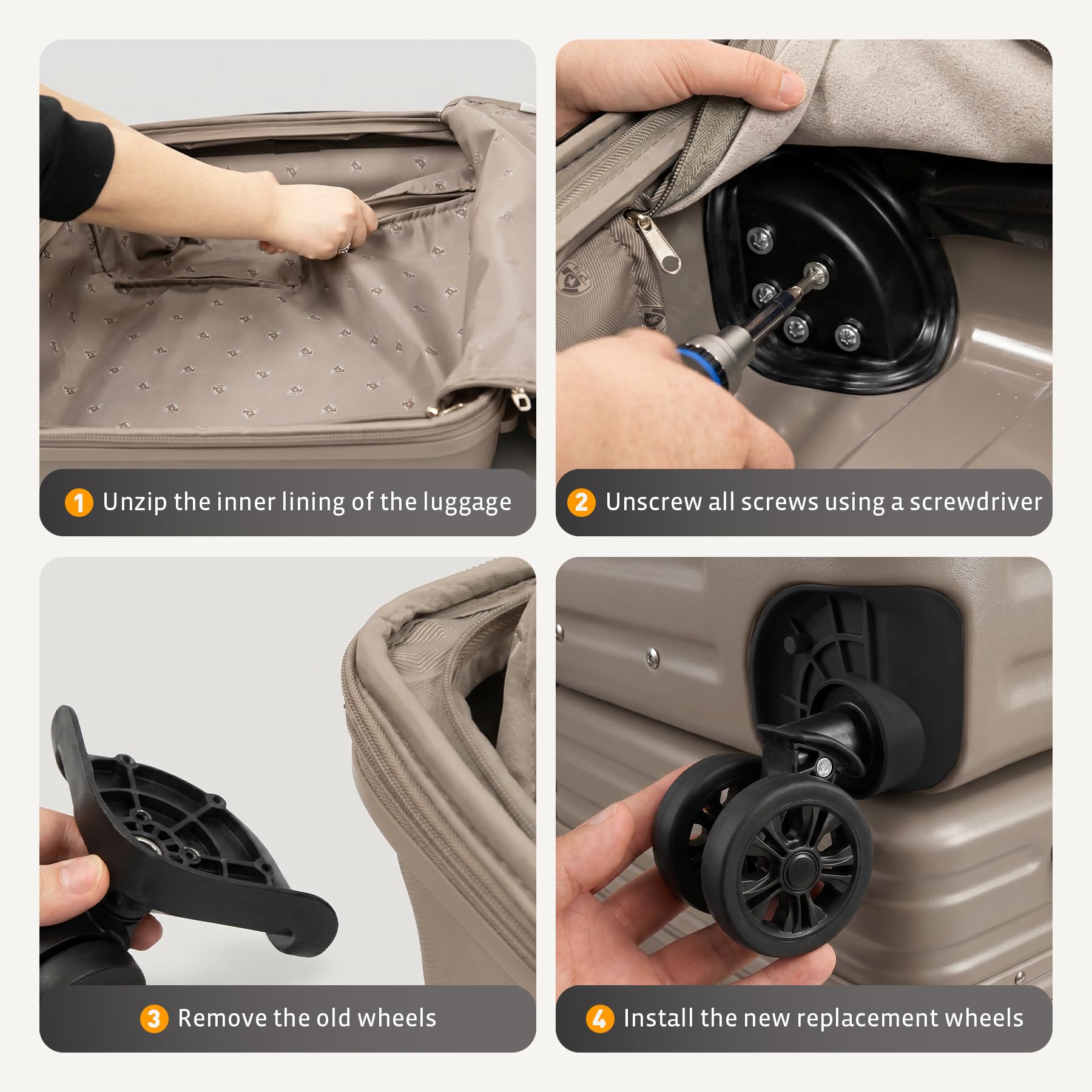 1 Unzip the inner lining of the luggage

2 Unscrew all screws using a screwdriver

3 Remove the old wheels

4 Install the new replacement wheels