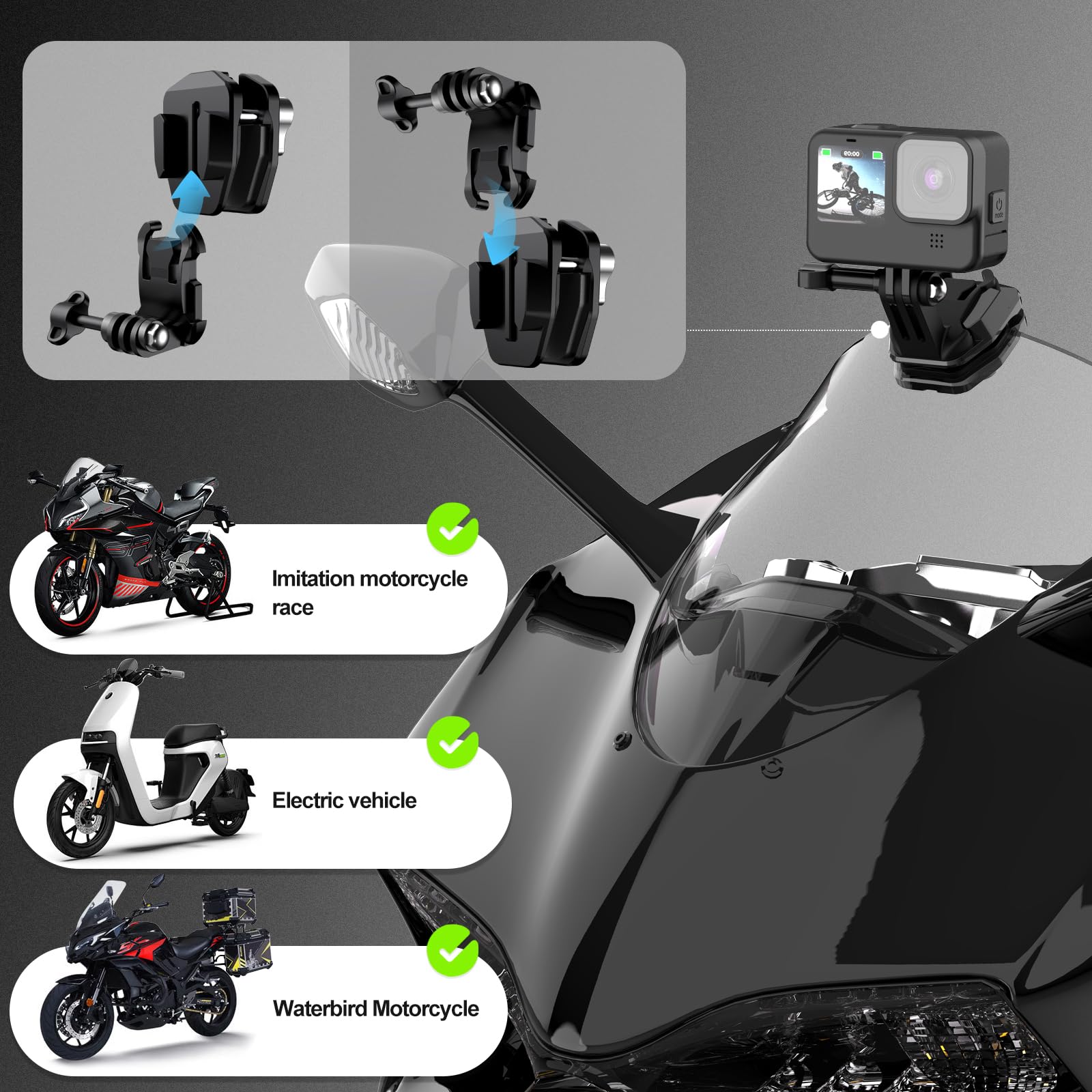 00:00

mode

Imitation motorcycle race

Electric vehicle

Waterbird Motorcycle