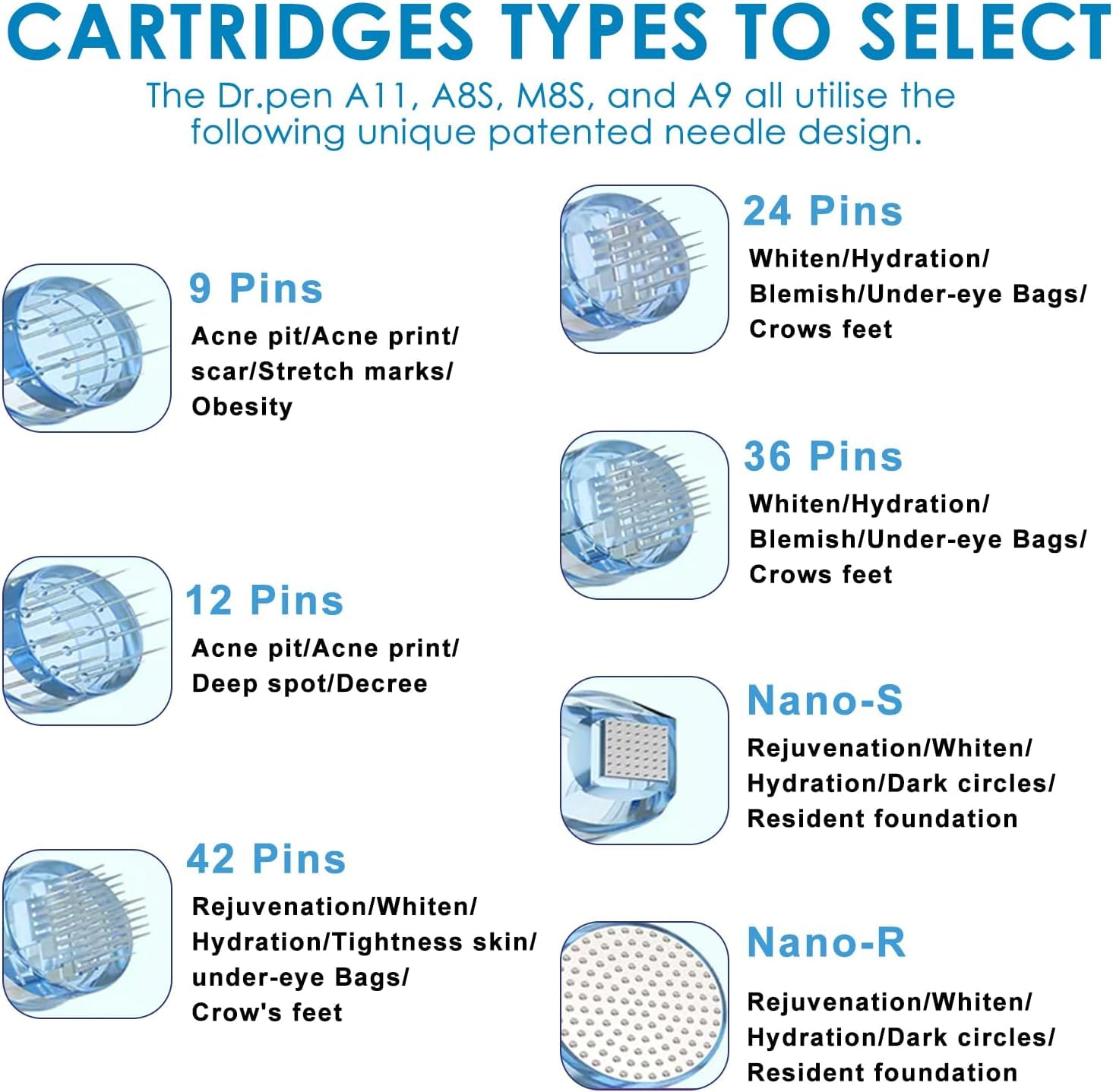 CARTRIDGES TYPES TO SELECT

The Dr.pen A11, A8S, M8S, and A9 all utilise the following unique patented needle design.

9 Pins

Acne pit/Acne print/ scar/Stretch marks/ Obesity

12 Pins

Acne pit/Acne print/ Deep spot/Decree

42 Pins

Rejuvenation/Whiten/ Hydration/Tightness skin/ under-eye Bags/ Crow's feet

24 Pins

Whiten/Hydration/ Blemish/Under-eye Bags/ Crows feet

36 Pins

Whiten/Hydration/ Blemish/Under-eye Bags/ Crows feet

Nano-S

Rejuvenation/Whiten/ Hydration/Dark circles/ Resident foundation

Nano-R

Rejuvenation/Whiten/ Hydration/Dark circles/ Resident foundation