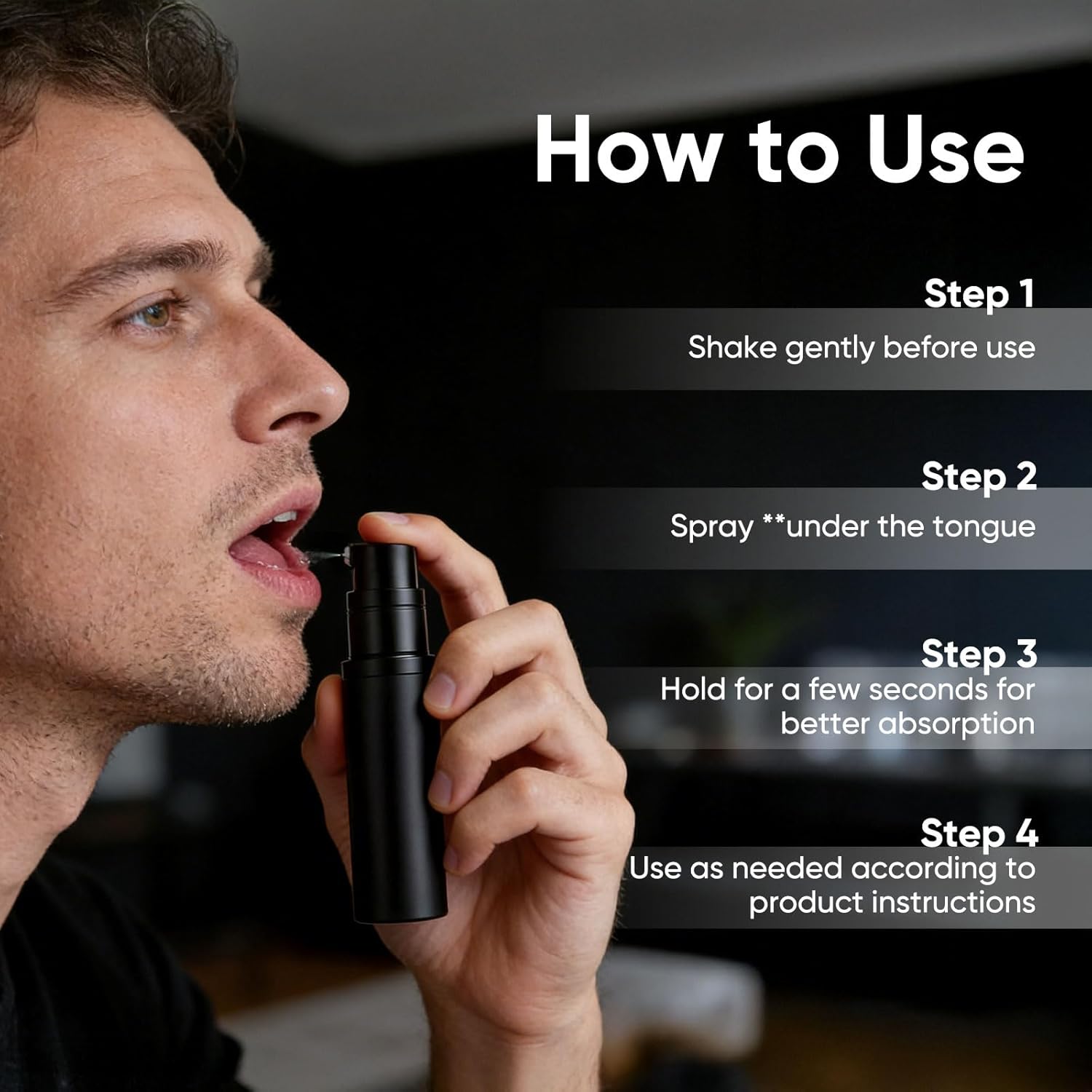 How to Use

Step 1
Shake gently before use

Step 2
Spray **under the tongue

Step 3
Hold for a few seconds for better absorption

Step 4
Use as needed according to product instructions