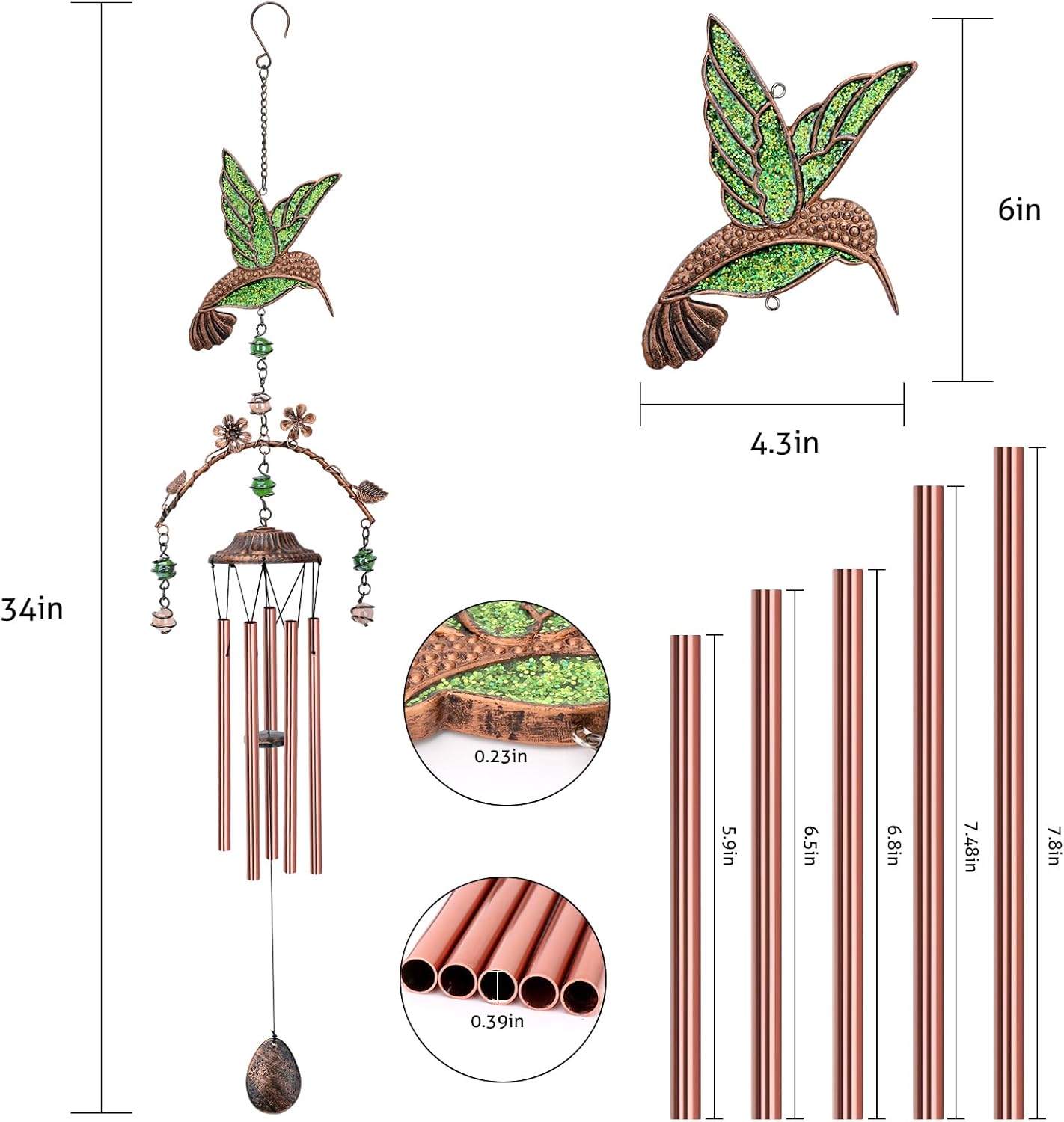 34in

6in

4.3in

0.23in

0.39in

5.9in

6.5in

6.8in

7.48in

7.8in