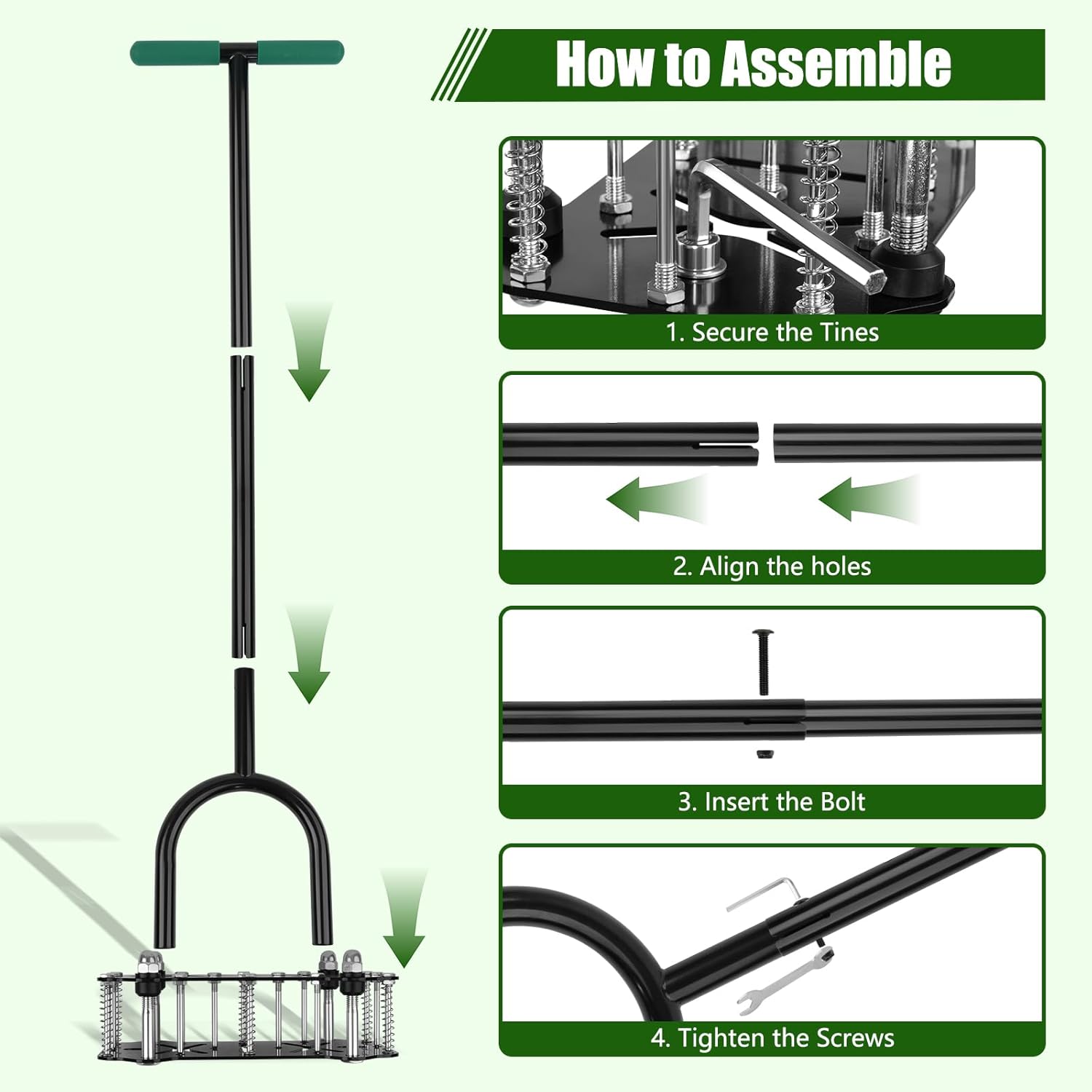 How to Assemble

1. Secure the Tines

2. Align the holes

3. Insert the Bolt

4. Tighten the Screws