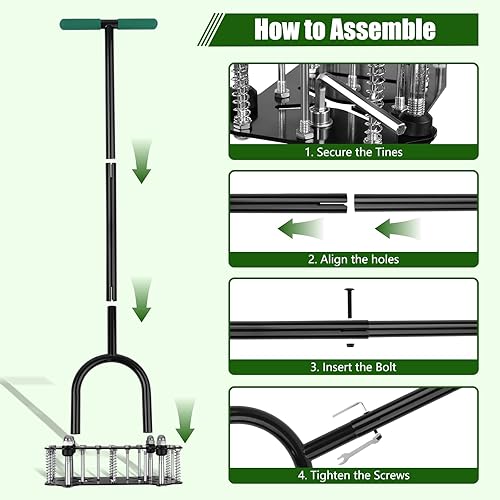 How to Assemble

1. Secure the Tines

2. Align the holes

3. Insert the Bolt

4. Tighten the Screws