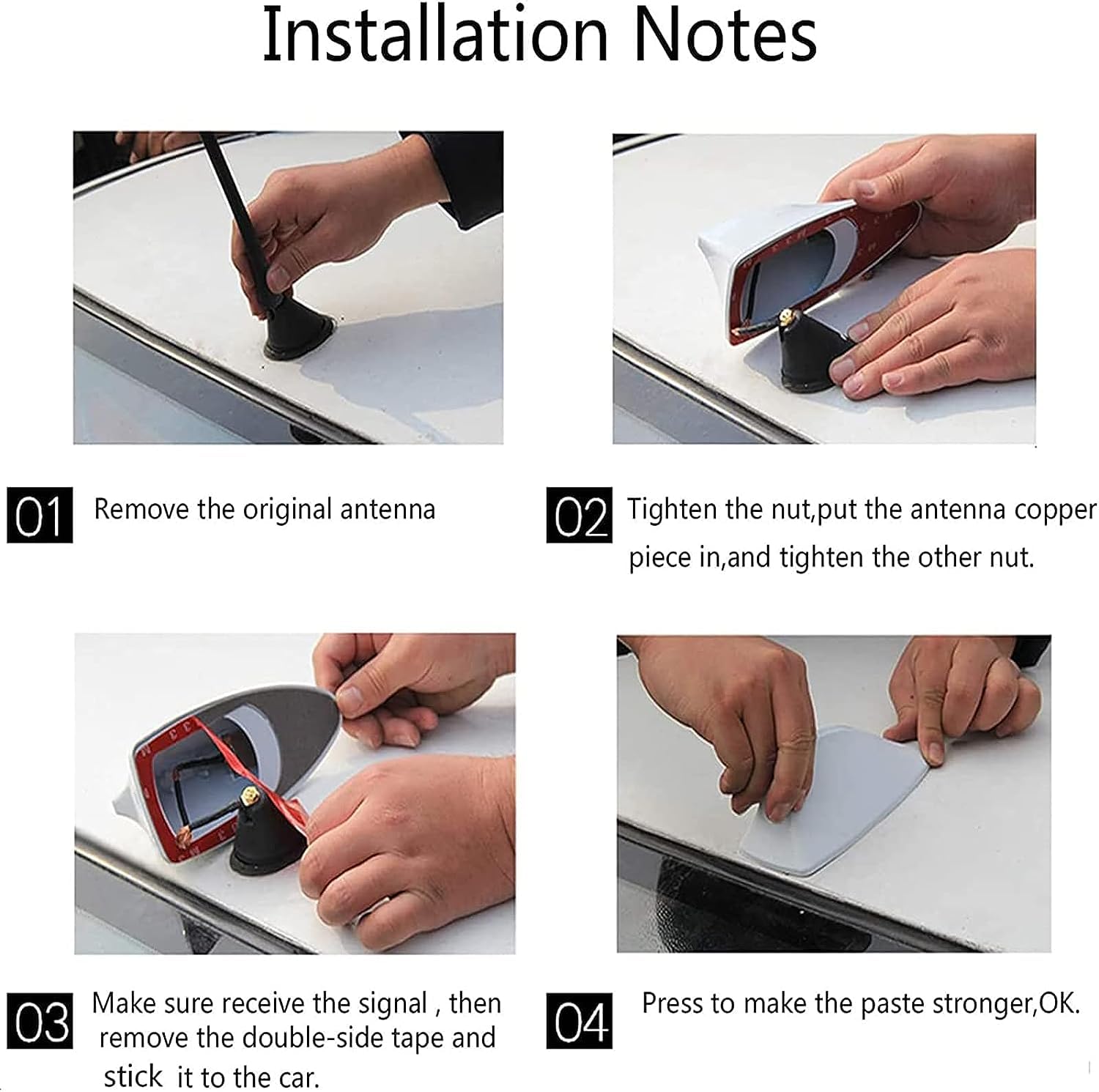 Installation Notes

01 Remove the original antenna

02 Tighten the nut,put the antenna copper piece in,and tighten the other nut.

03 Make sure receive the signal , then remove the double-side tape and stick it to the car.

04 Press to make the paste stronger,OK.