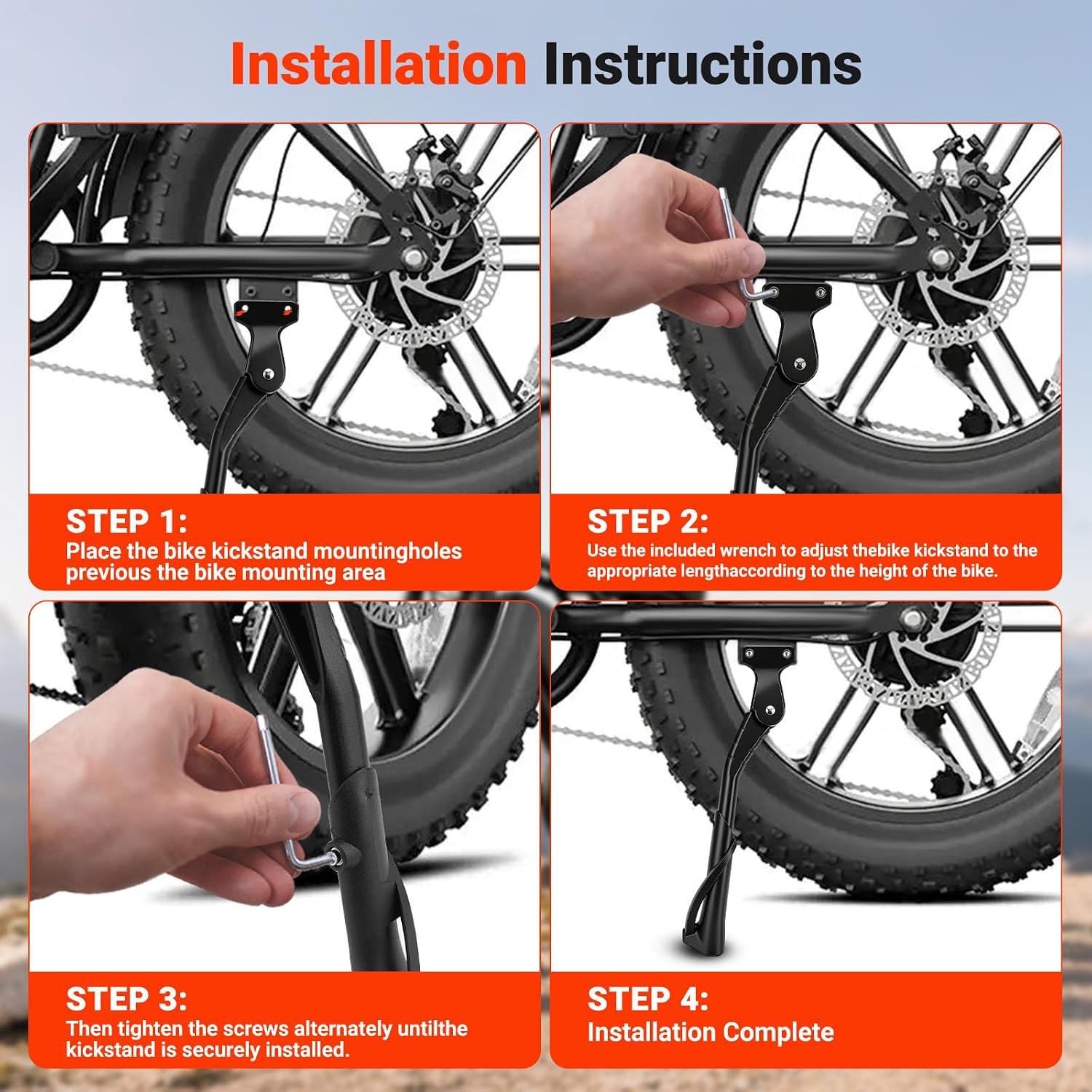 Installation Instructions

STEP 1:
Place the bike kickstand mountingholes previous the bike mounting area

STEP 2:
Use the included wrench to adjust thebike kickstand to the appropriate lengthaccording to the height of the bike.

STEP 3:
Then tighten the screws alternately untilthe kickstand is securely installed.

STEP 4:
Installation Complete