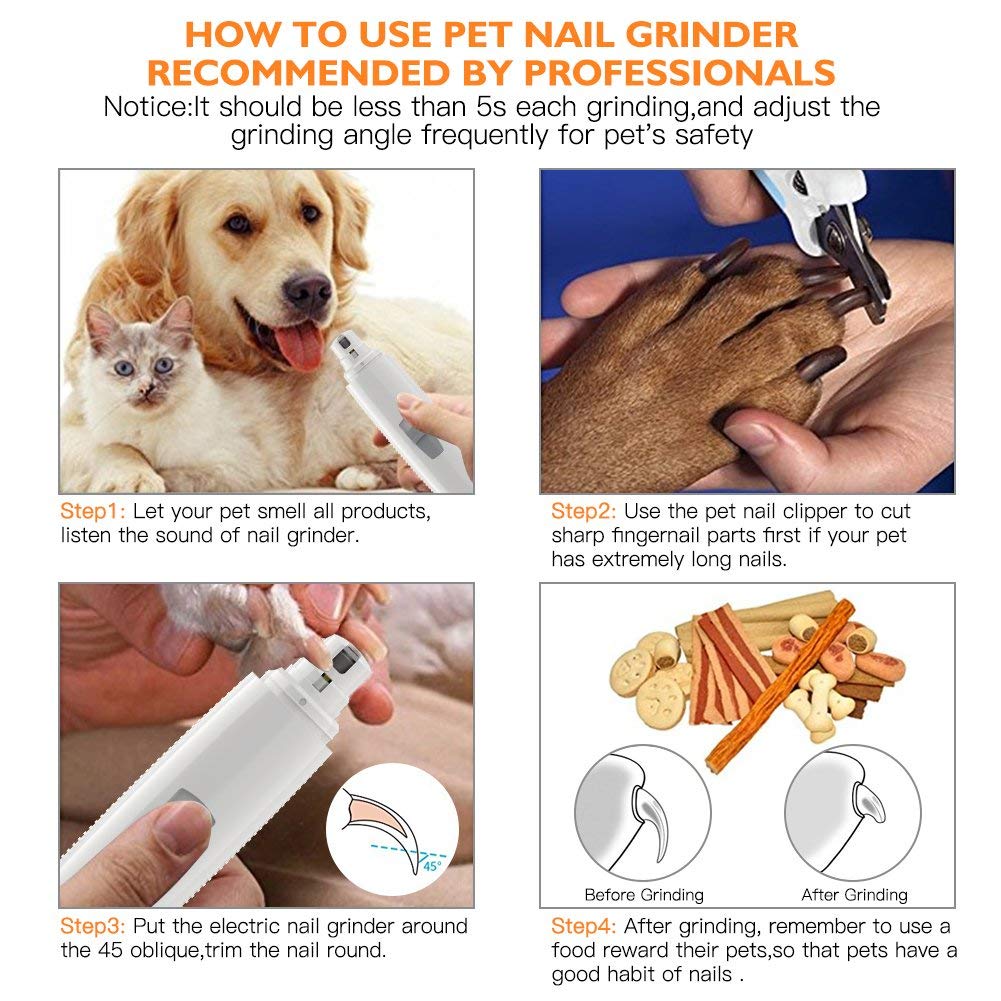 HOW TO USE PET NAIL GRINDER
RECOMMENDED BY PROFESSIONALS
Notice:It should be less than 5s each grinding,and adjust the grinding angle frequently for pet's safety

Step1: Let your pet smell all products, listen the sound of nail grinder.

Step2: Use the pet nail clipper to cut sharp fingernail parts first if your pet has extremely long nails.

45°

Step3: Put the electric nail grinder around the 45 oblique,trim the nail round.

Before Grinding

After Grinding

Step4: After grinding, remember to use a food reward their pets,so that pets have a good habit of nails .