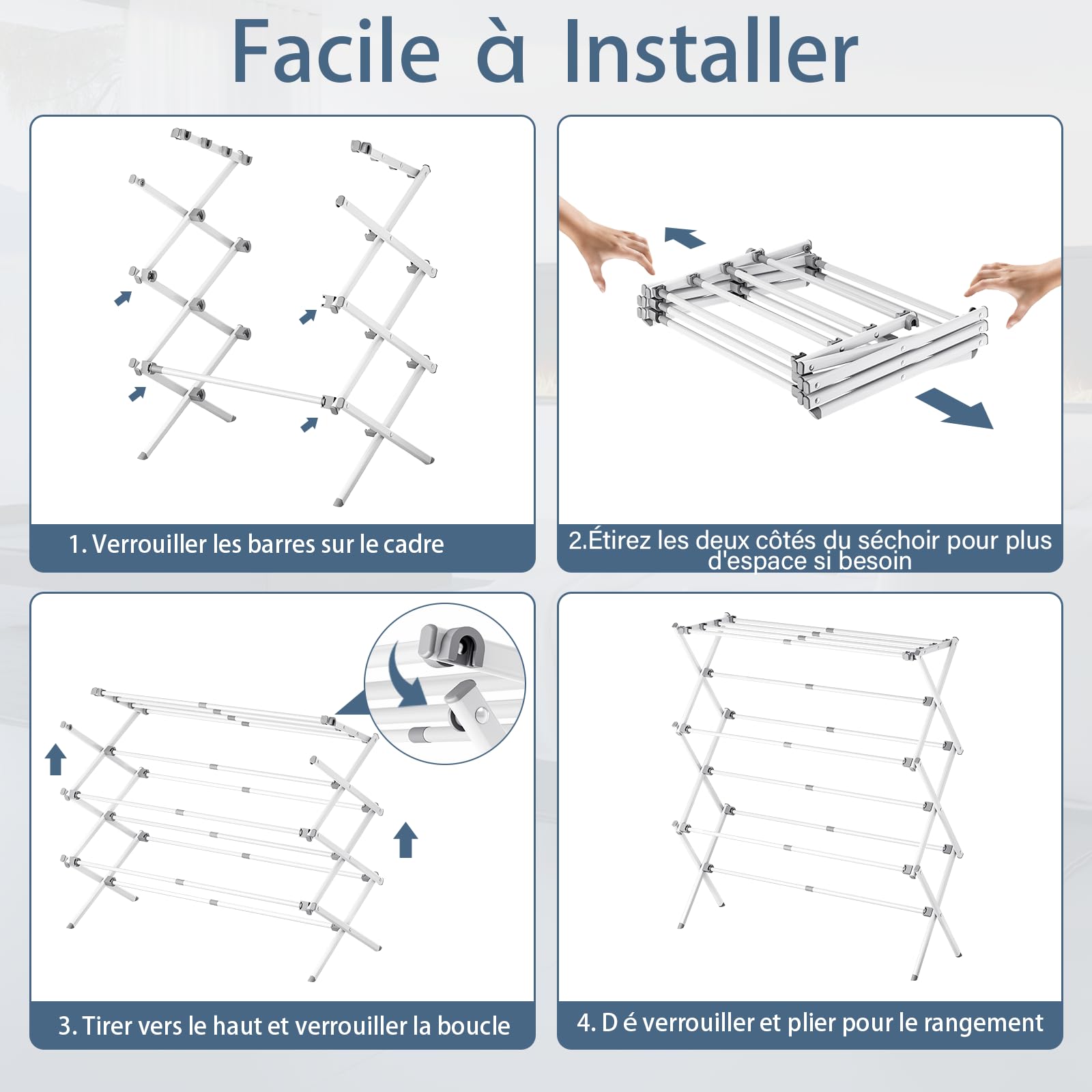 Facile à Installer

1. Verrouiller les barres sur le cadre

2.Étirez les deux côtés du séchoir pour plus d'espace si besoin

3. Tirer vers le haut et verrouiller la boucle

4. D é verrouiller et plier pour le rangement