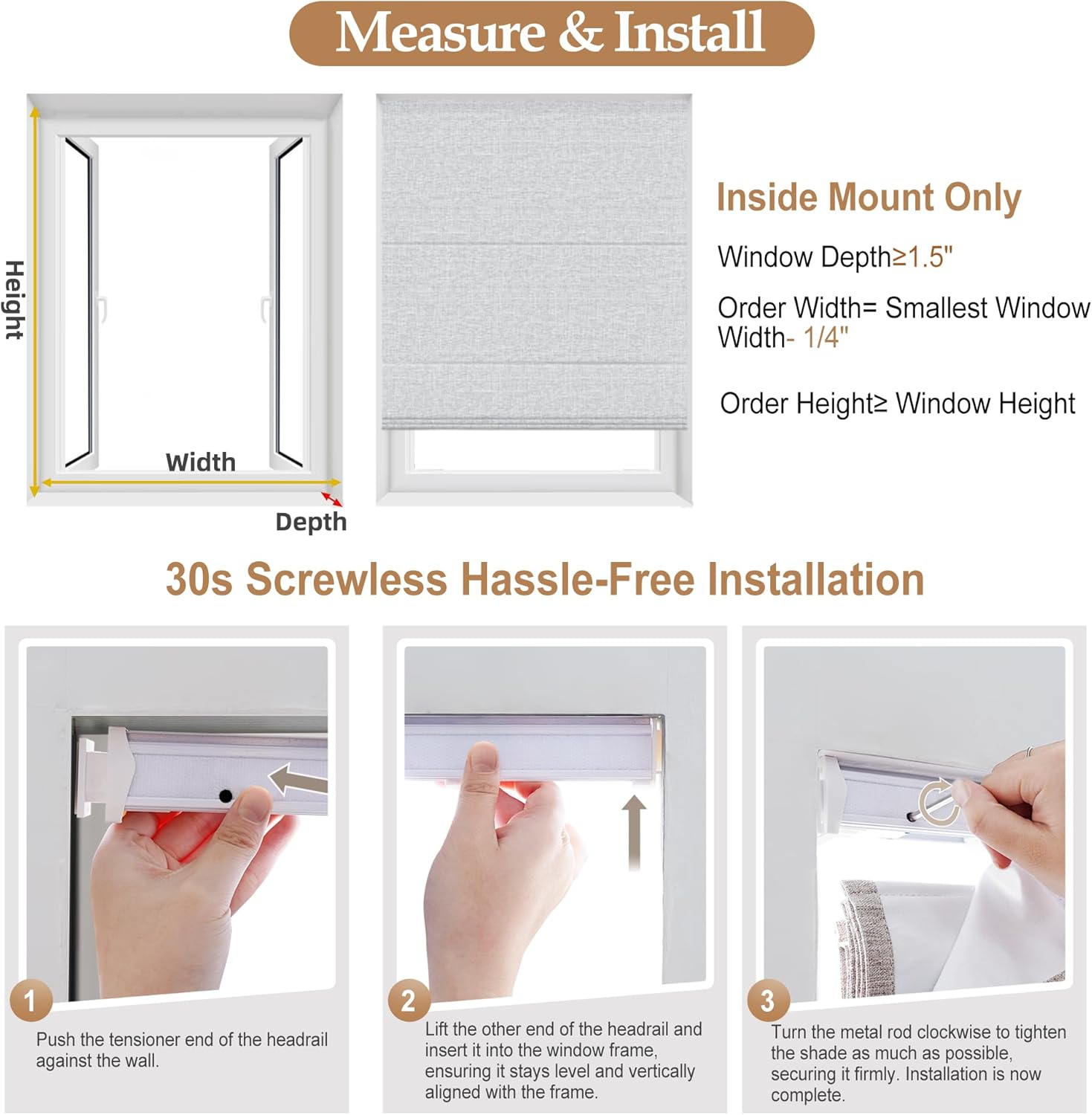 Measure & Install

Height

Width

Depth

Inside Mount Only

Window Depth≥1.5"

Order Width= Smallest Window Width- 1/4"

Order Height≥ Window Height

30s Screwless Hassle-Free Installation

1
Push the tensioner end of the headrail against the wall.

2
Lift the other end of the headrail and insert it into the window frame, ensuring it stays level and vertically aligned with the frame.

3
Turn the metal rod clockwise to tighten the shade as much as possible, securing it firmly. Installation is now complete.