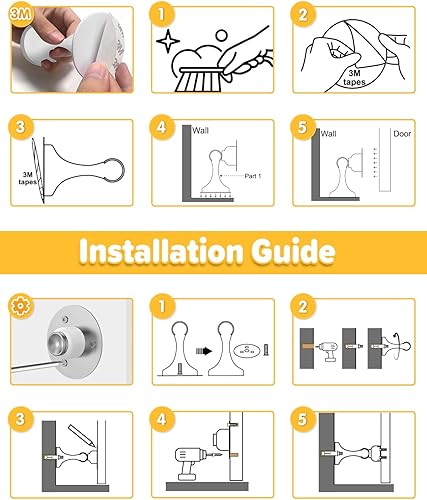 3M

1

2

3M tapes

3

3M tapes

4

Wall

Part 1

5

Wall

Door

Installation Guide

1

2

3

4

5