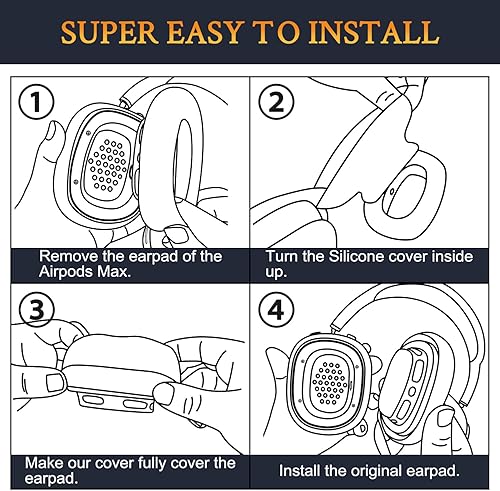 SUPER EASY TO INSTALL

1

Remove the earpad of the Airpods Max.

2

Turn the Silicone cover inside up.

3

Make our cover fully cover the earpad.

4

Install the original earpad.