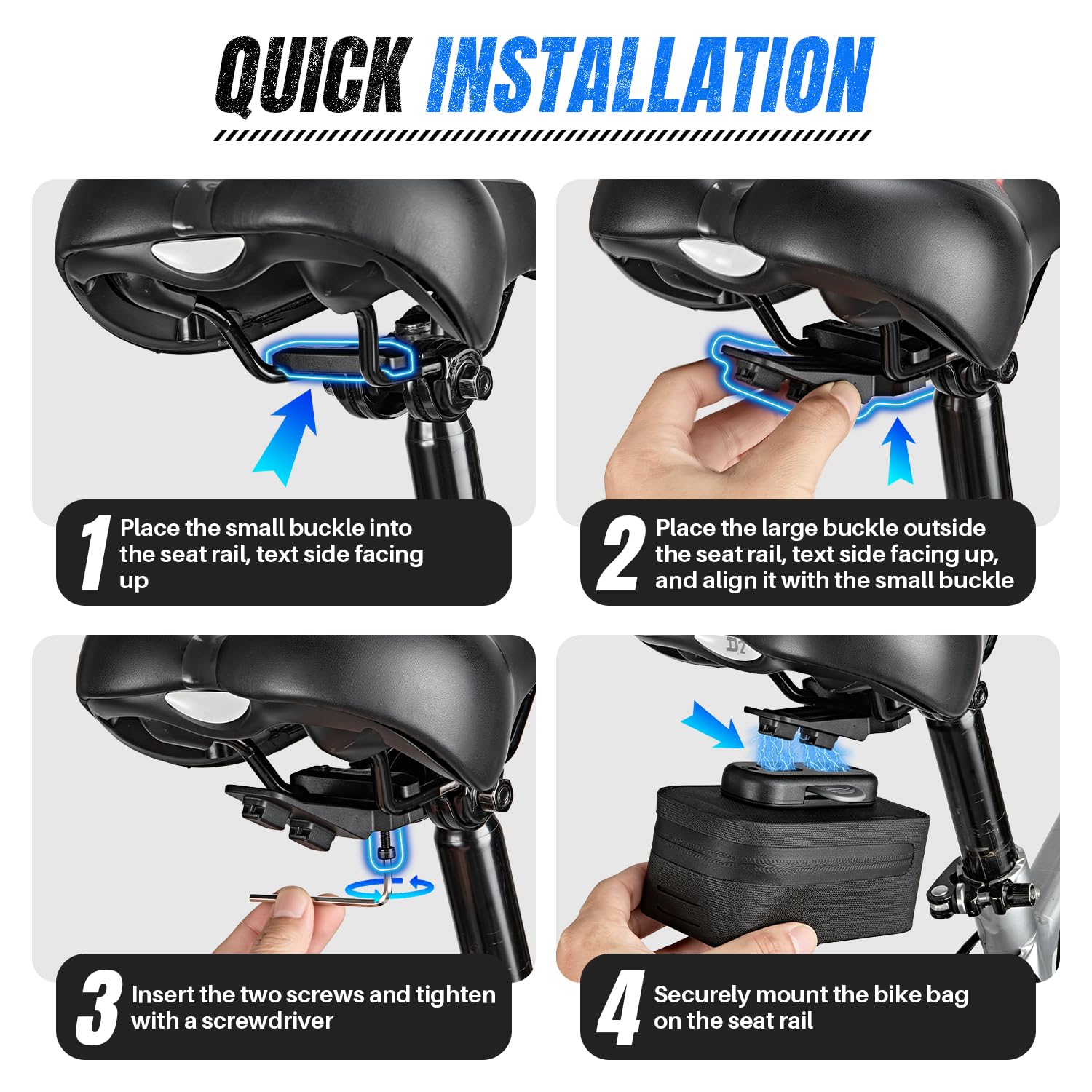 QUICK INSTALLATION

1 Place the small buckle into the seat rail, text side facing up

2 Place the large buckle outside the seat rail, text side facing up, and align it with the small buckle

D2

3 Insert the two screws and tighten with a screwdriver

4 Securely mount the bike bag on the seat rail