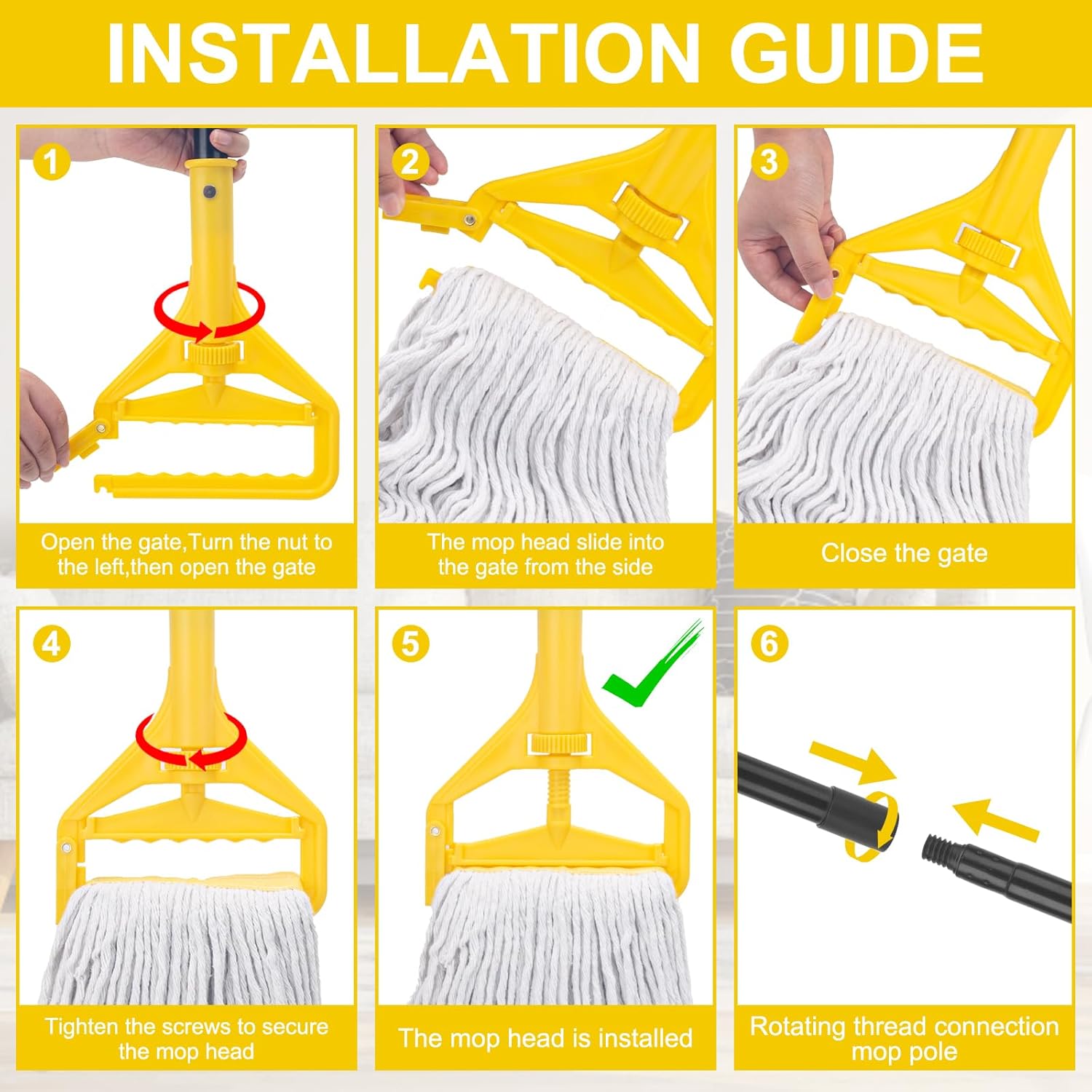 INSTALLATION GUIDE

1

Open the gate,Turn the nut to the left,then open the gate

2

The mop head slide into the gate from the side

3

Close the gate

4

Tighten the screws to secure the mop head

5

The mop head is installed

6

Rotating thread connection mop pole