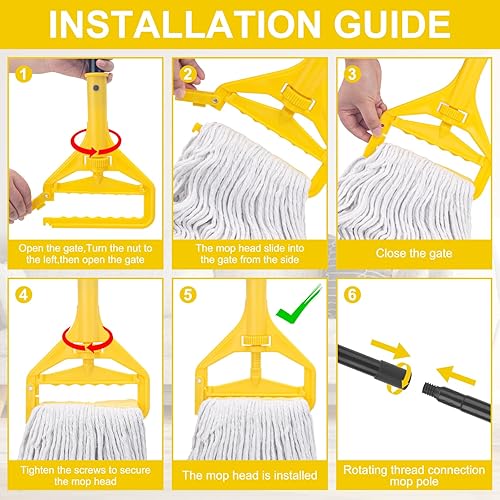 INSTALLATION GUIDE

1

Open the gate,Turn the nut to the left,then open the gate

2

The mop head slide into the gate from the side

3

Close the gate

4

Tighten the screws to secure the mop head

5

The mop head is installed

6

Rotating thread connection mop pole