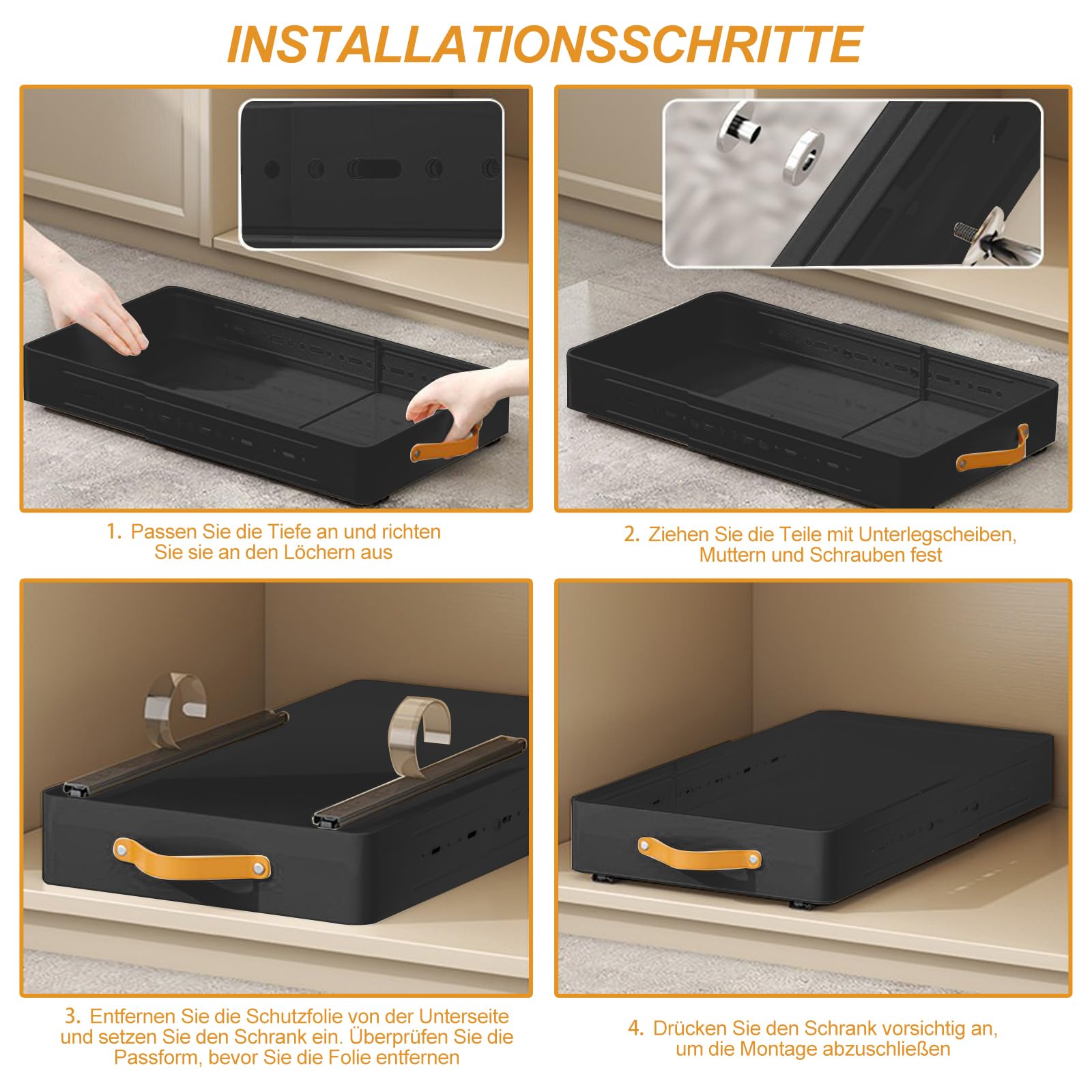 INSTALLATIONSSCHRITTE

1. Passen Sie die Tiefe an und richten Sie sie an den Löchern aus

2. Ziehen Sie die Teile mit Unterlegscheiben, Muttern und Schrauben fest

3. Entfernen Sie die Schutzfolie von der Unterseite und setzen Sie den Schrank ein. Überprüfen Sie die Passform, bevor Sie die Folie entfernen

4. Drücken Sie den Schrank vorsichtig an, um die Montage abzuschließen