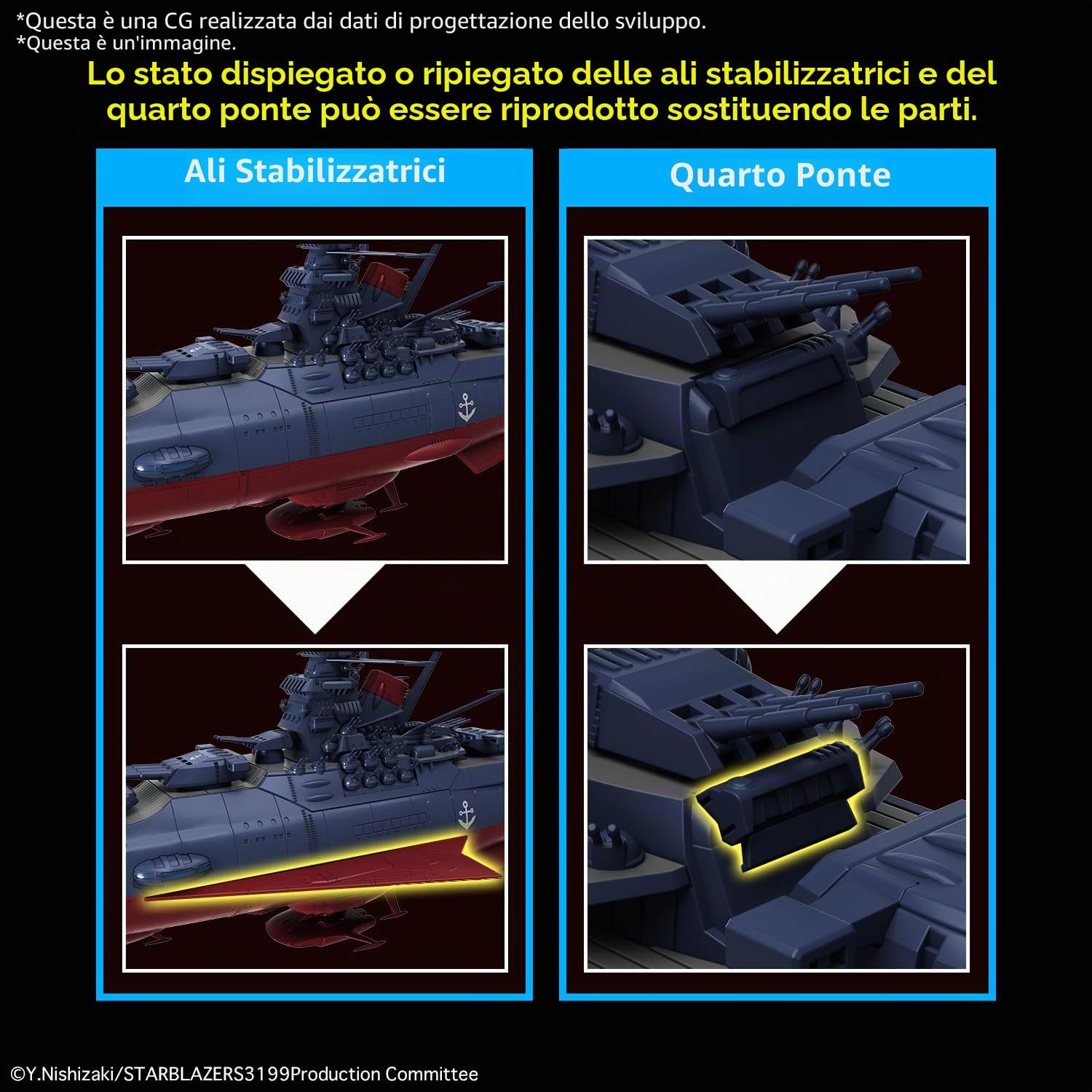 *Questa è una CG realizzata dai dati di progettazione dello sviluppo.
*Questa è un'immagine.

Lo stato dispiegato o ripiegato delle ali stabilizzatrici e del quarto ponte può essere riprodotto sostituendo le parti.

Ali Stabilizzatrici

Quarto Ponte

©Y.Nishizaki/STARBLAZERS3199Production Committee