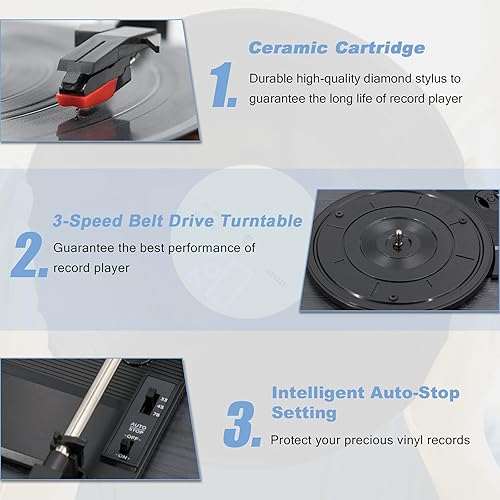 1.
Ceramic Cartridge
Durable high-quality diamond stylus to guarantee the long life of record player

2.
3-Speed Belt Drive Turntable
Guarantee the best performance of record player

33
45
78
AUTO STOP
·OFF·
·ON·

3.
Intelligent Auto-Stop Setting
Protect your precious vinyl records