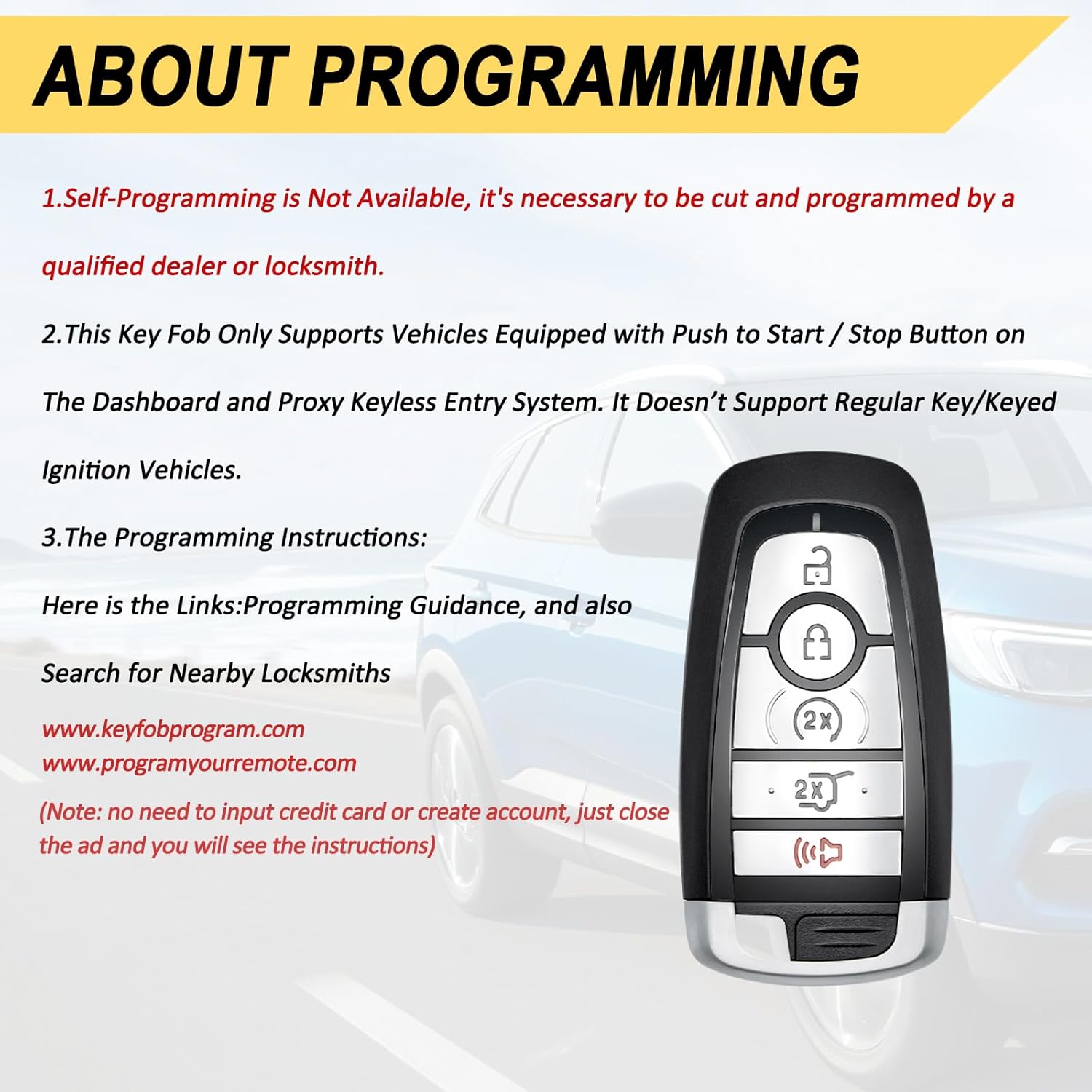 ABOUT PROGRAMMING

1.Self-Programming is Not Available, it's necessary to be cut and programmed by a qualified dealer or locksmith.

2.This Key Fob Only Supports Vehicles Equipped with Push to Start / Stop Button on The Dashboard and Proxy Keyless Entry System. It Doesn't Support Regular Key/Keyed Ignition Vehicles.

3.The Programming Instructions:

Here is the Links:Programming Guidance, and also

Search for Nearby Locksmiths

www.keyfobprogram.com
www.programyourremote.com

(Note: no need to input credit card or create account, just close the ad and you will see the instructions)

2X

2X