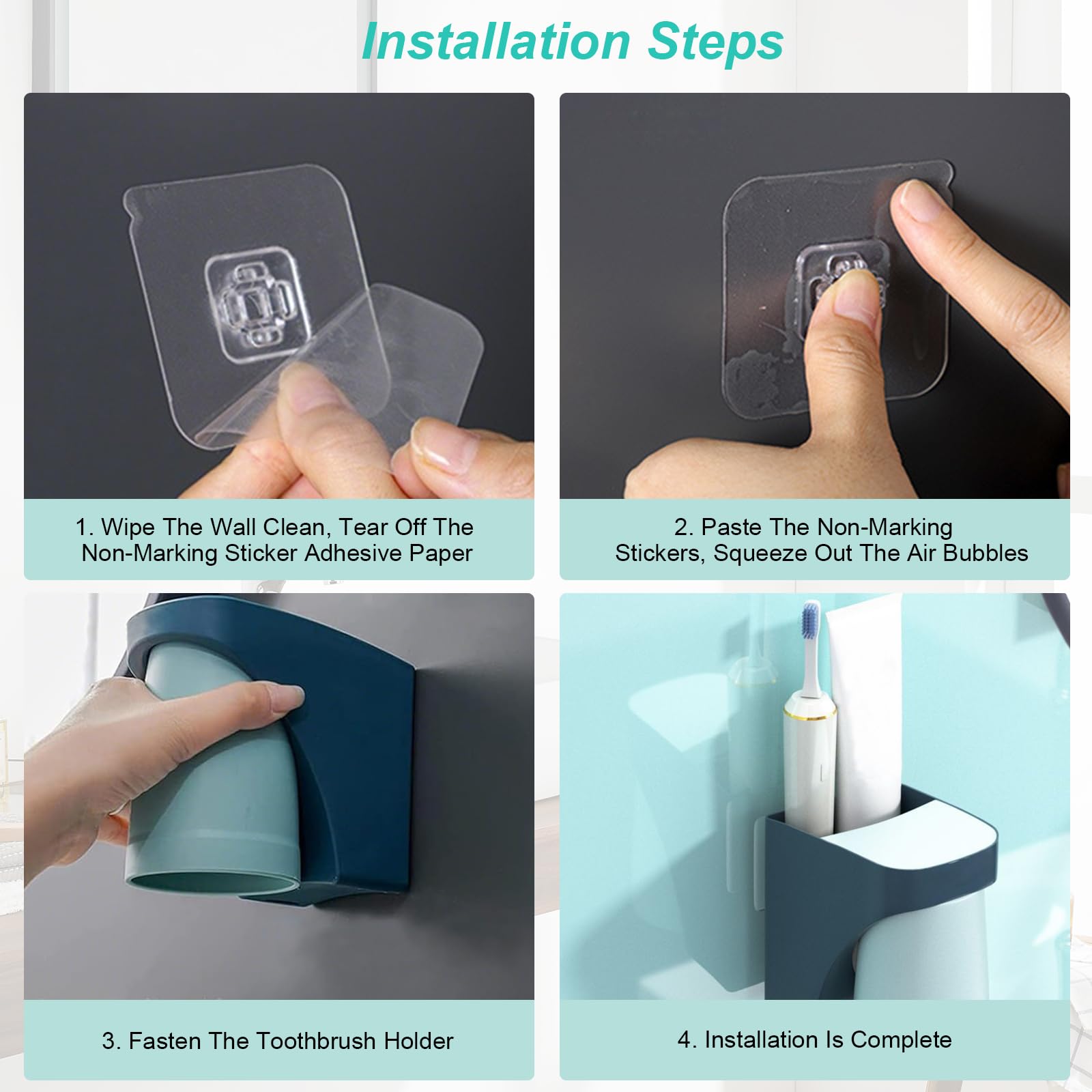 Installation Steps

1. Wipe The Wall Clean, Tear Off The Non-Marking Sticker Adhesive Paper

2. Paste The Non-Marking Stickers, Squeeze Out The Air Bubbles

3. Fasten The Toothbrush Holder

4. Installation Is Complete