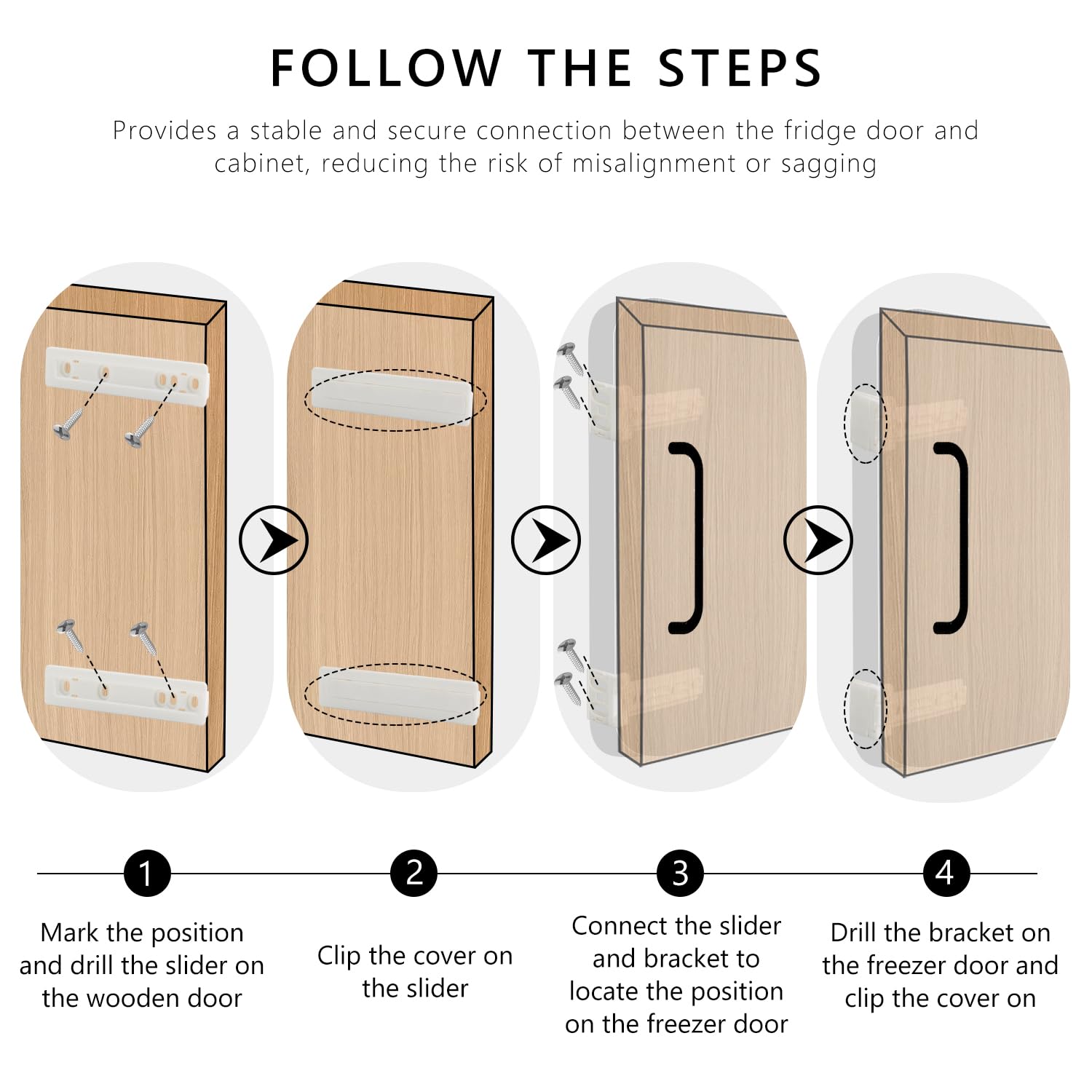 FOLLOW THE STEPS

Provides a stable and secure connection between the fridge door and cabinet, reducing the risk of misalignment or sagging

1

Mark the position and drill the slider on the wooden door

2

Clip the cover on the slider

3

Connect the slider and bracket to locate the position on the freezer door

4

Drill the bracket on the freezer door and clip the cover on