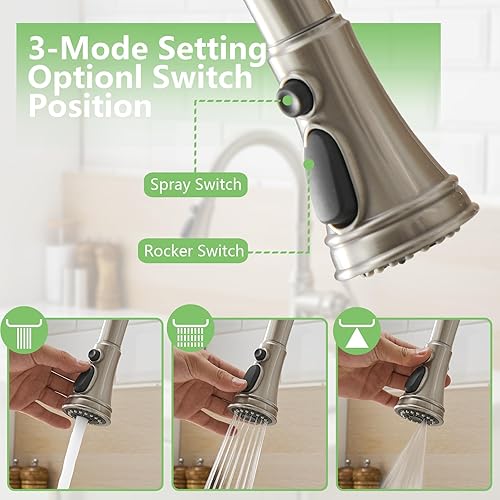 3-Mode Setting
Optionl Switch
Position

Spray Switch

Rocker Switch