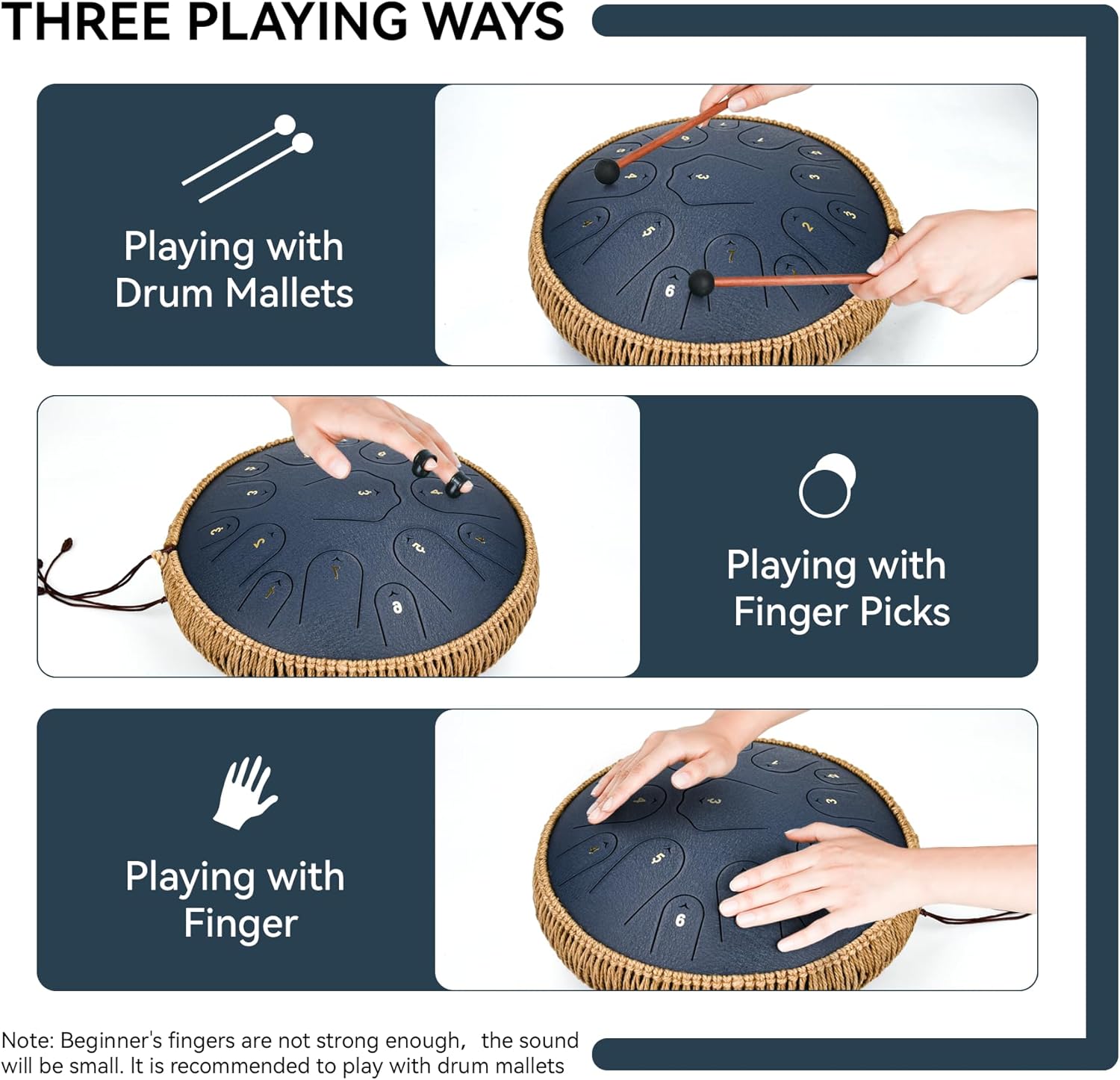 THREE PLAYING WAYS

Playing with Drum Mallets

Playing with Finger Picks

Playing with Finger

Note: Beginner's fingers are not strong enough, the sound will be small. It is recommended to play with drum mallets