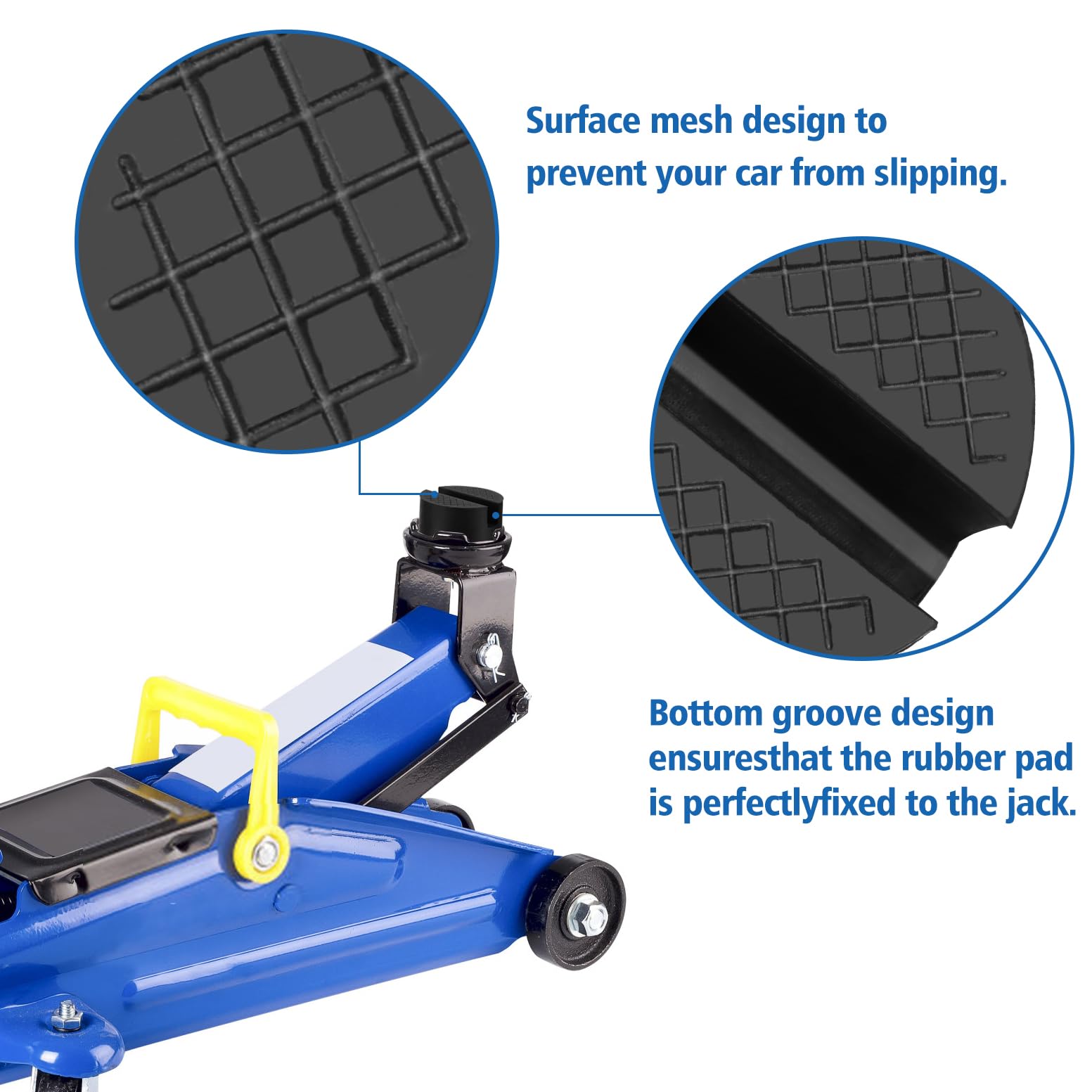 Surface mesh design to prevent your car from slipping.

Bottom groove design ensuresthat the rubber pad is perfectlyfixed to the jack.