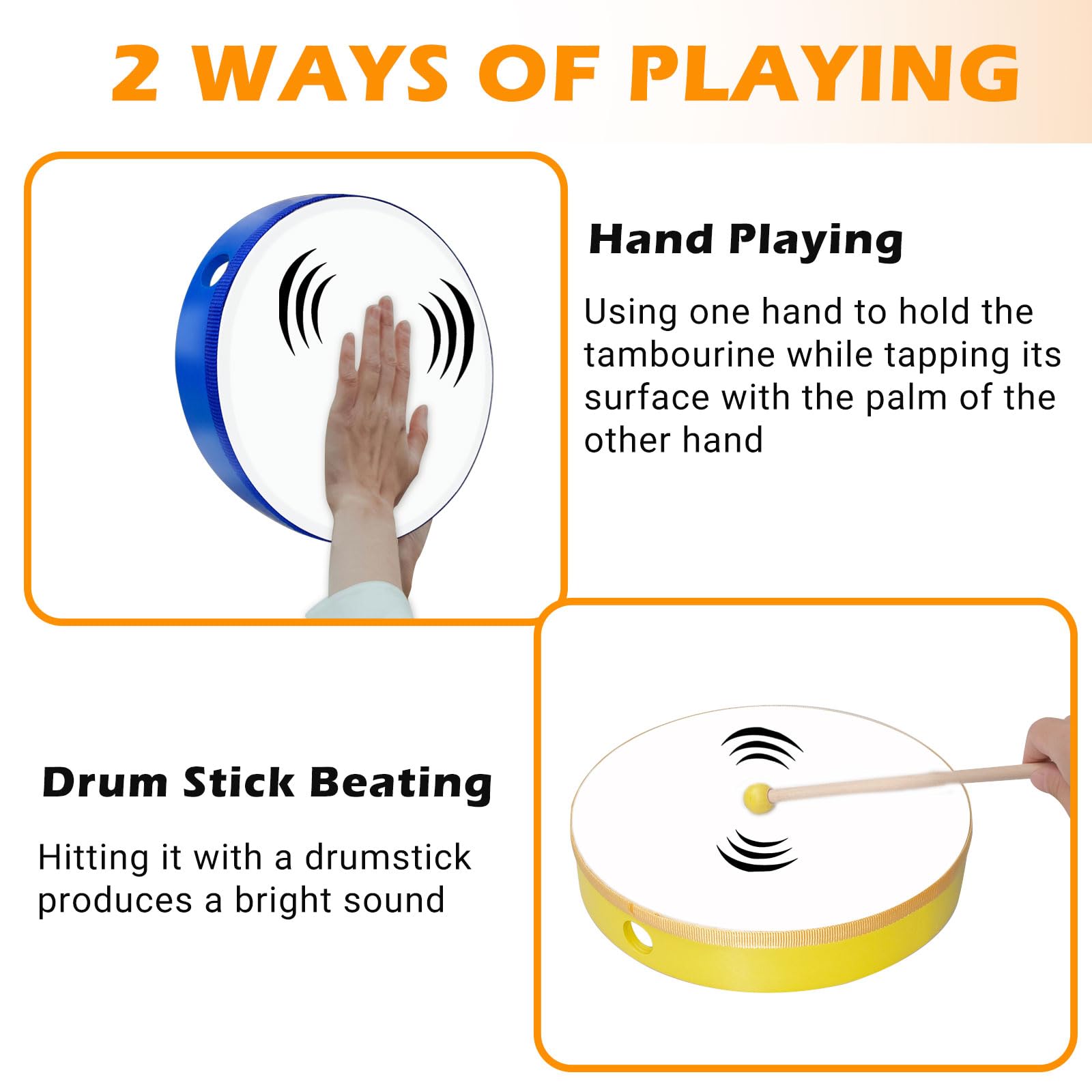 2 WAYS OF PLAYING

Hand Playing

Using one hand to hold the tambourine while tapping its surface with the palm of the other hand

Drum Stick Beating

Hitting it with a drumstick produces a bright sound