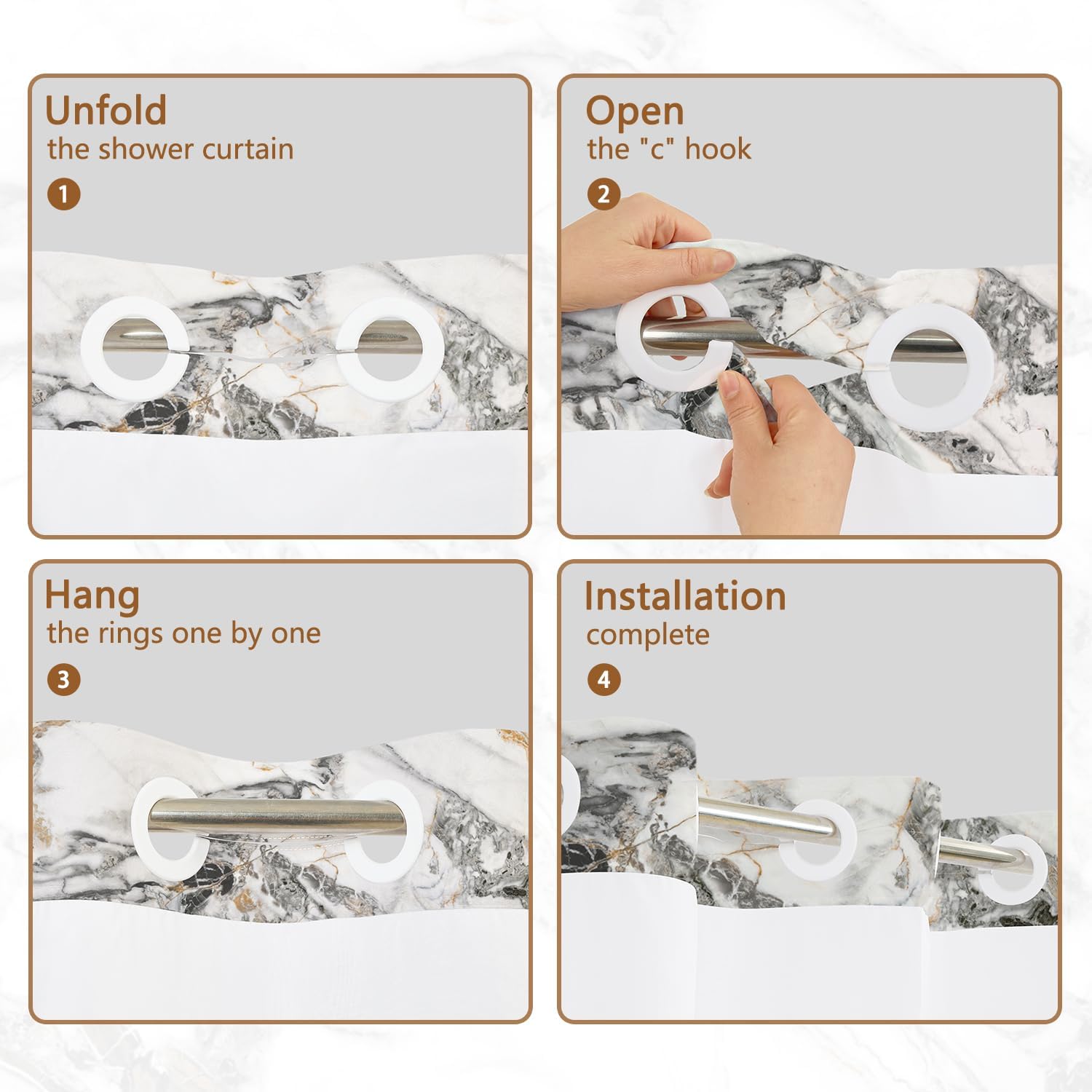 Unfold
the shower curtain
1

Open
the "c" hook
2

Hang
the rings one by one
3

Installation
complete
4