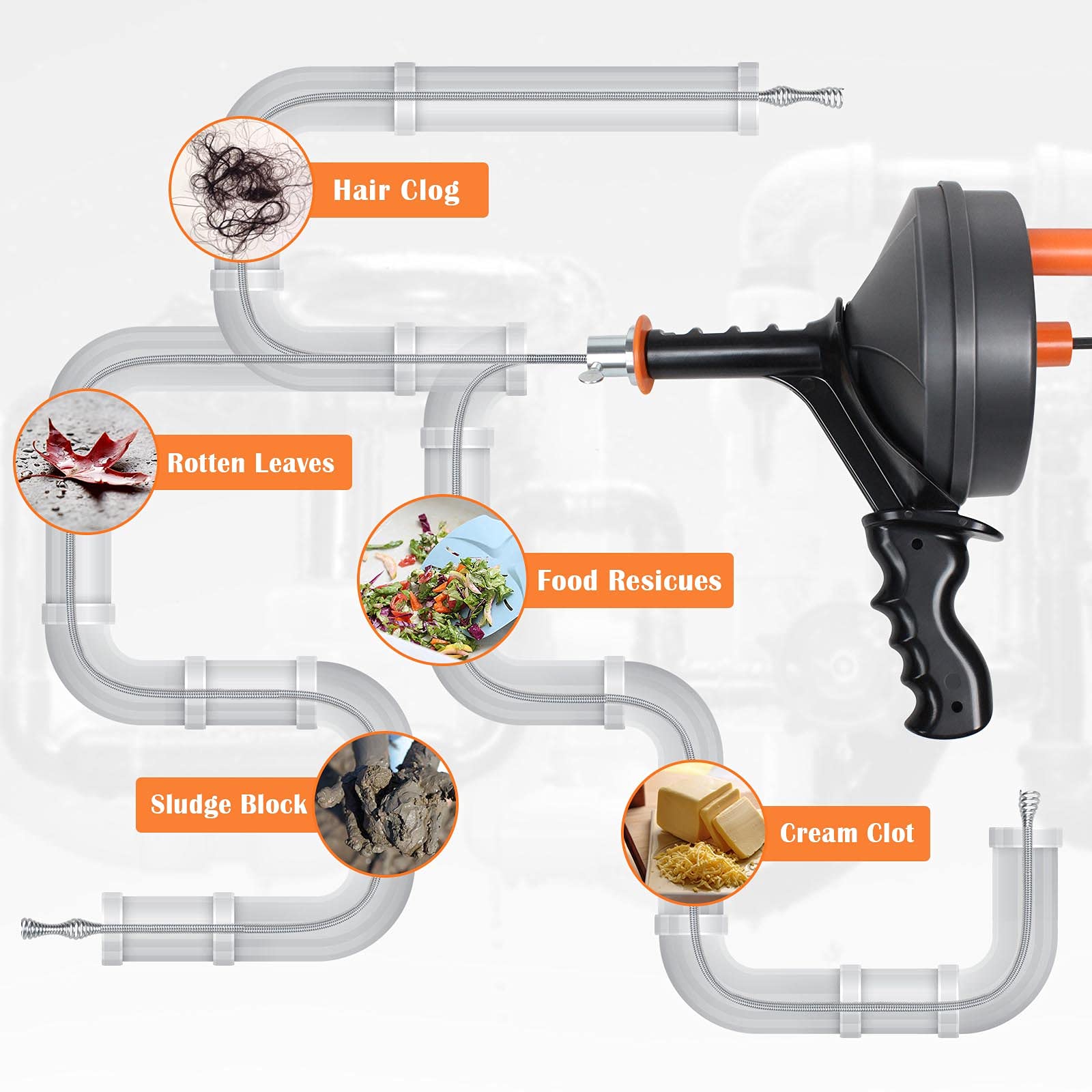 Hair Clog

Rotten Leaves

Food Resicues

Sludge Block

Cream Clot