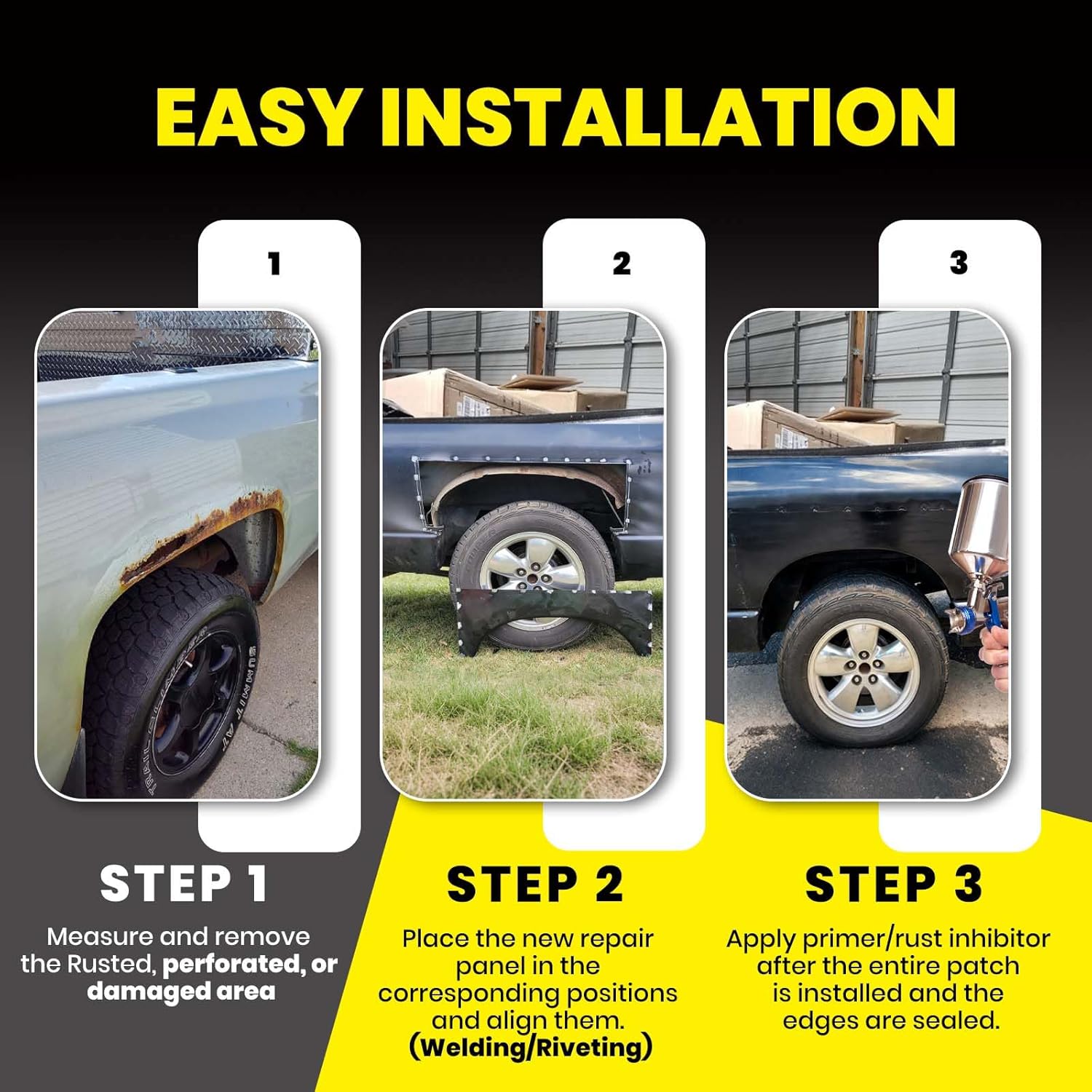 EASY INSTALLATION

1

2

3

STEP 1

Measure and remove the Rusted, perforated, or damaged area

STEP 2

Place the new repair panel in the corresponding positions and align them. (Welding/Riveting)

STEP 3

Apply primer/rust inhibitor after the entire patch is installed and the edges are sealed.